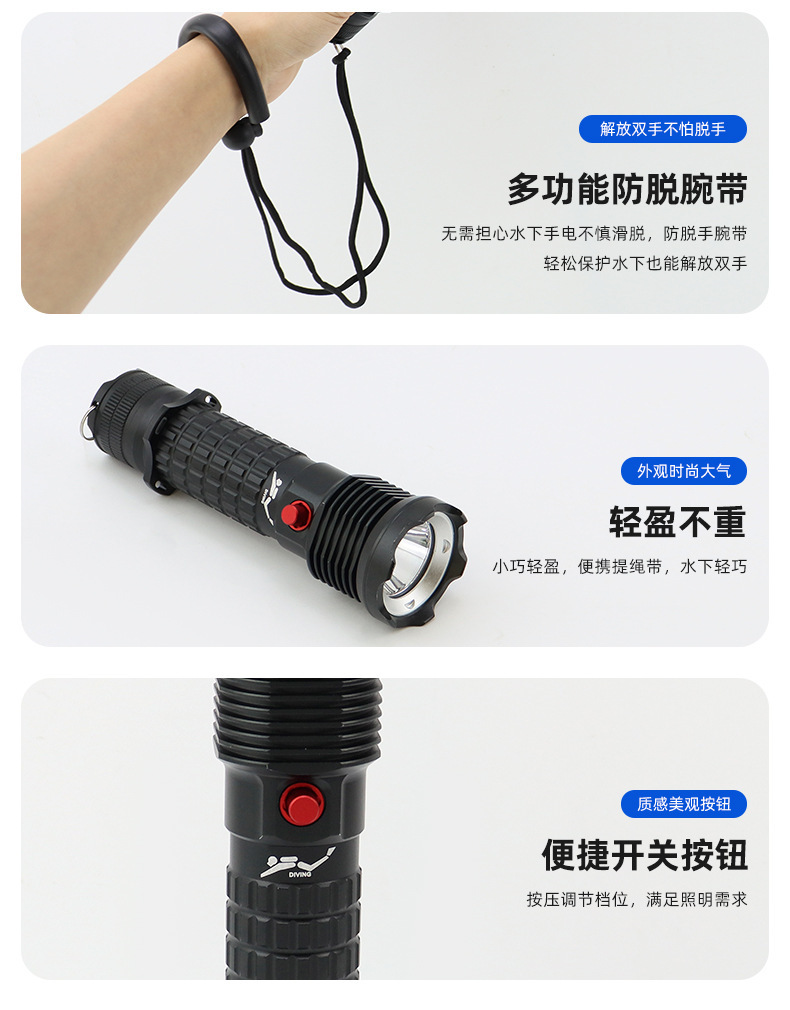 解放双手不怕脱手

多功能防脱腕带

无需担心水下手电不慎滑脱，防脱手腕带
轻松保护水下也能解放双手

外观时尚大气

轻盈不重

小巧轻盈，便携提绳带，水下轻巧

质感美观按钮

便捷开关按钮

按压调节档位，满足照明需求

DIVING