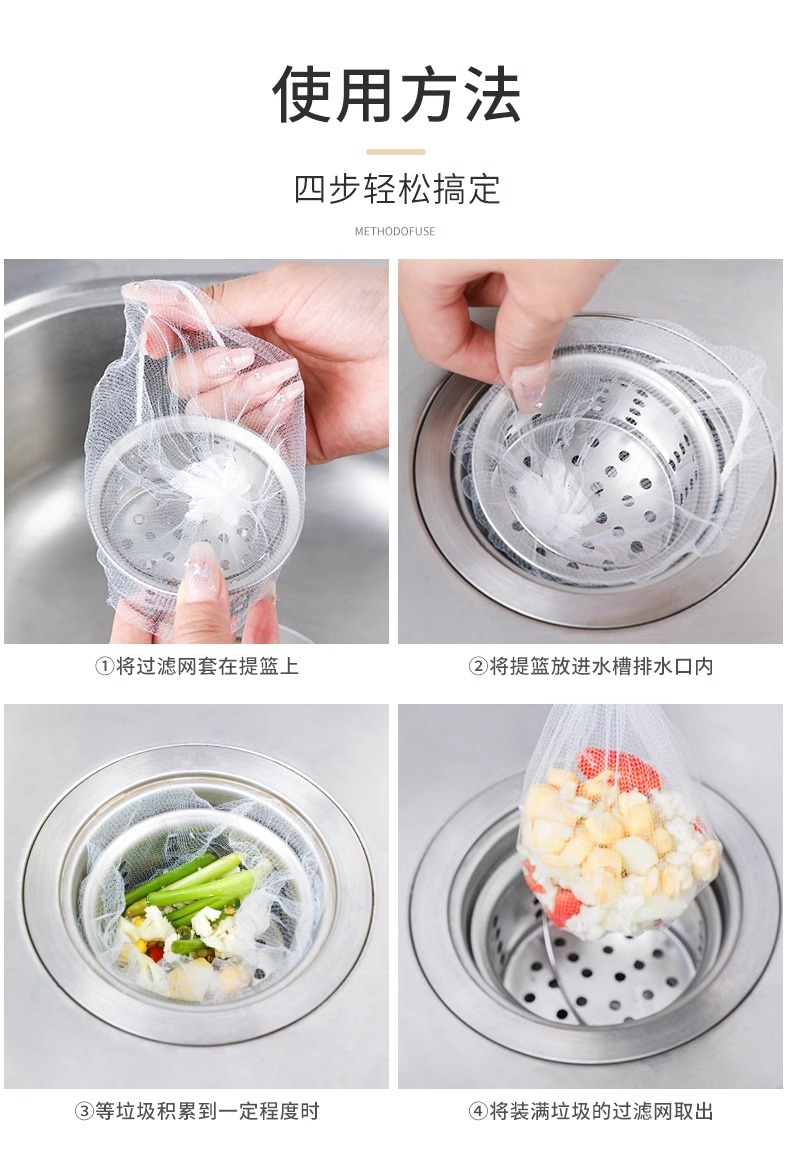 使用方法

四步轻松搞定

METHODOFUSE

①将过滤网套在提篮上

②将提篮放进水槽排水口内

③等垃圾积累到一定程度时

④将装满垃圾的过滤网取出