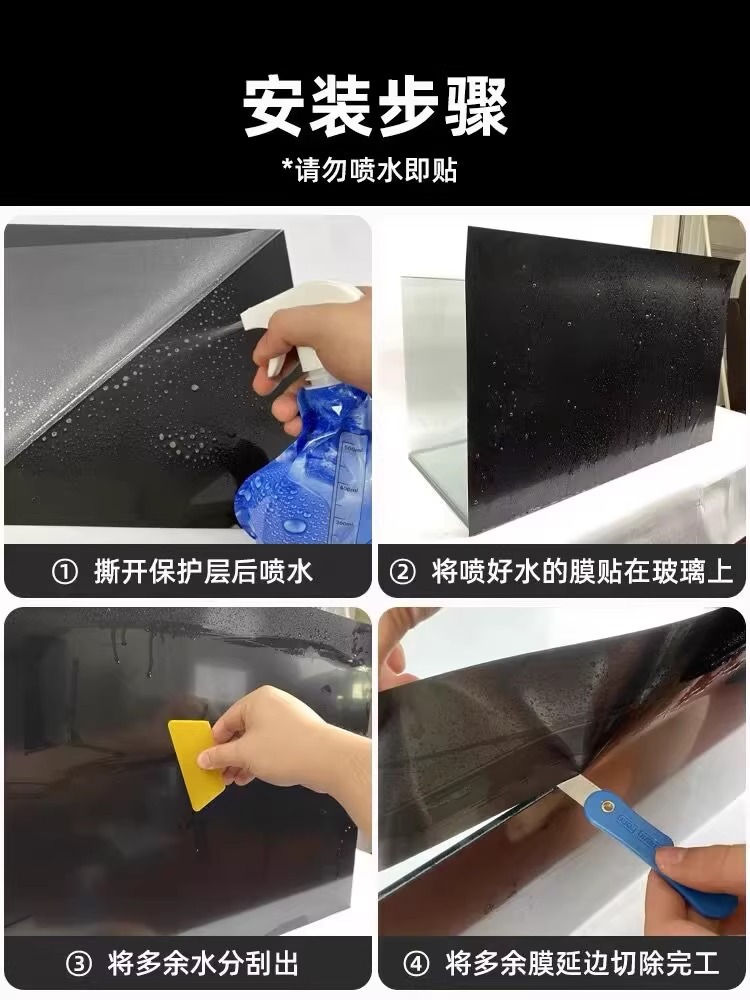 安装步骤

*请勿喷水即贴

① 撕开保护层后喷水

② 将喷好水的膜贴在玻璃上

③ 将多余水分刮出

④ 将多余膜延边切除完工