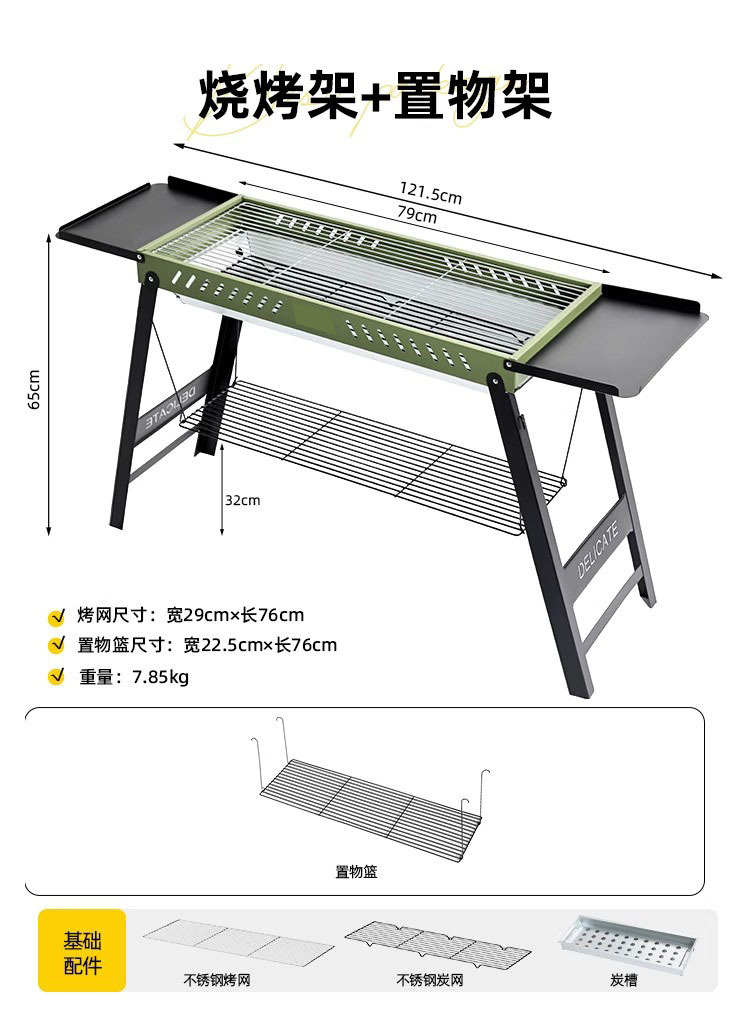 烧烤架+置物架

121.5cm
79cm
65cm
32cm

DELICATE
DELICATE

烤网尺寸：宽29cm×长76cm
置物篮尺寸：宽22.5cm×长76cm
重量：7.85kg

置物篮

基础配件
不锈钢烤网
不锈钢炭网
炭槽