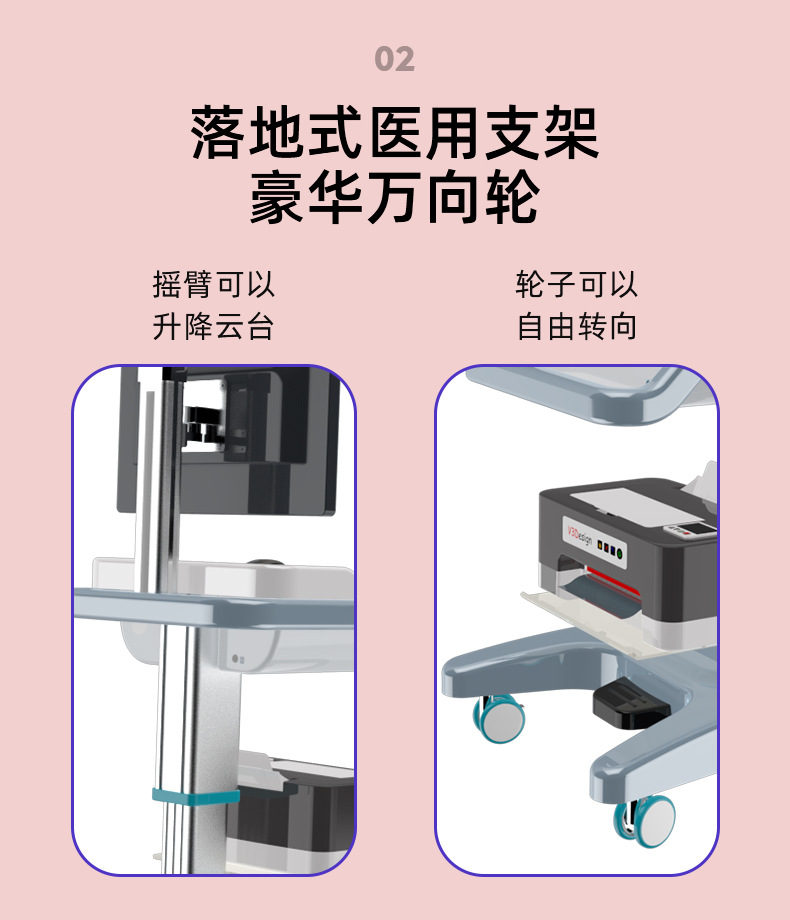 02

落地式医用支架
豪华万向轮

摇臂可以
升降云台

轮子可以
自由转向

V3Design