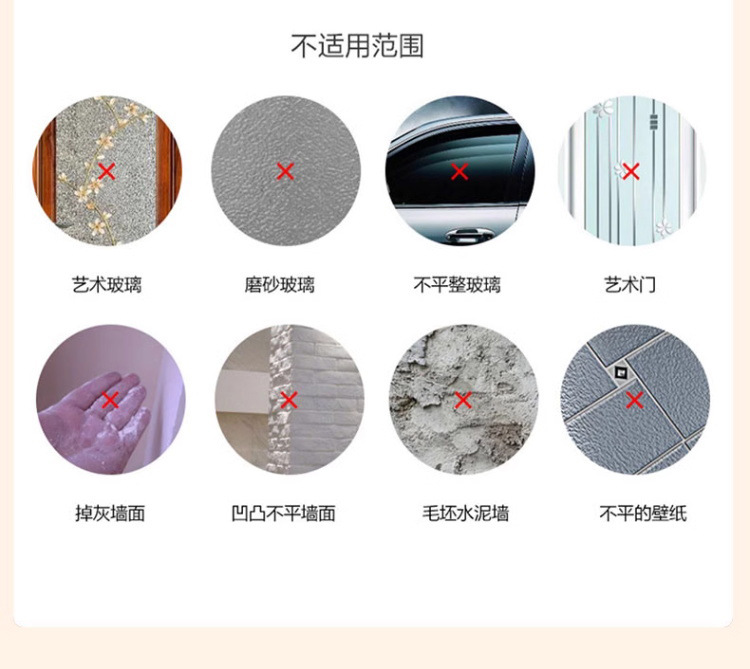 不适用范围

艺术玻璃

磨砂玻璃

不平整玻璃

艺术门

掉灰墙面

凹凸不平墙面

毛坯水泥墙

不平的壁纸