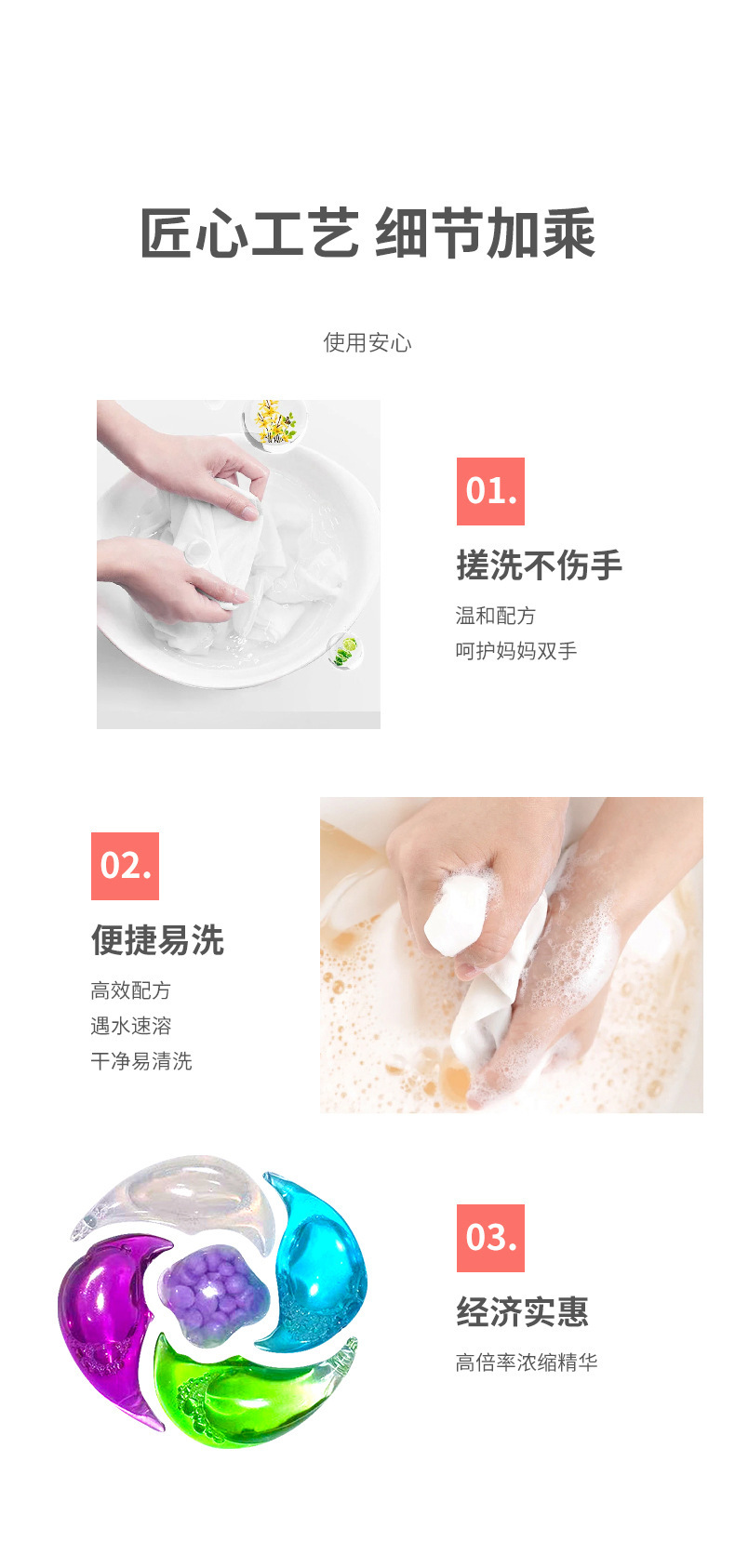 匠心工艺 细节加乘

使用安心

01.

搓洗不伤手

温和配方
呵护妈妈双手

02.

便捷易洗

高效配方
遇水速溶
干净易清洗

03.

经济实惠

高倍率浓缩精华