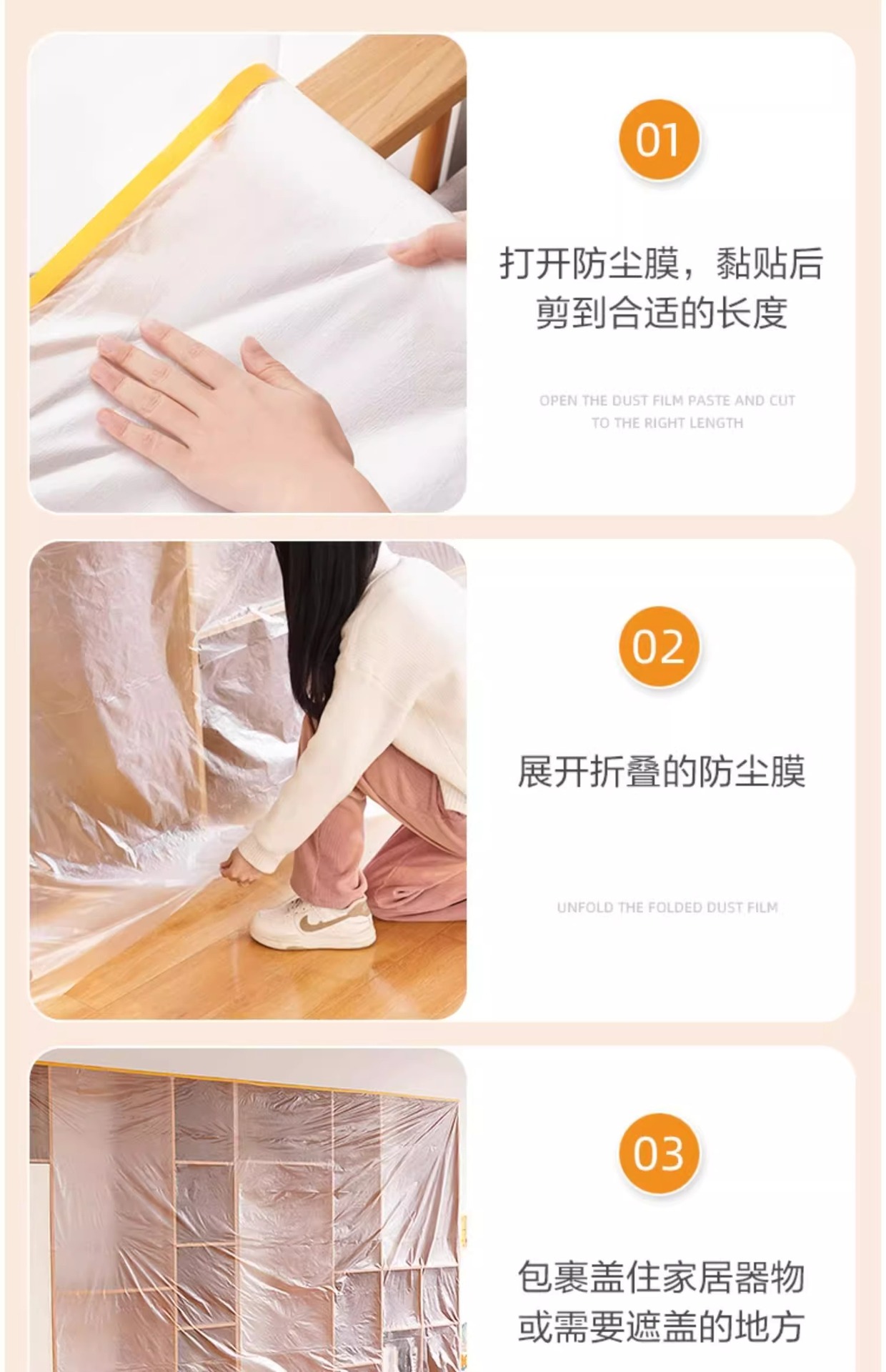 01

打开防尘膜，黏贴后剪到合适的长度

OPEN THE DUST FILM PASTE AND CUT TO THE RIGHT LENGTH

02

展开折叠的防尘膜

UNFOLD THE FOLDED DUST FILM

03

包裹盖住家居器物或需要遮盖的地方