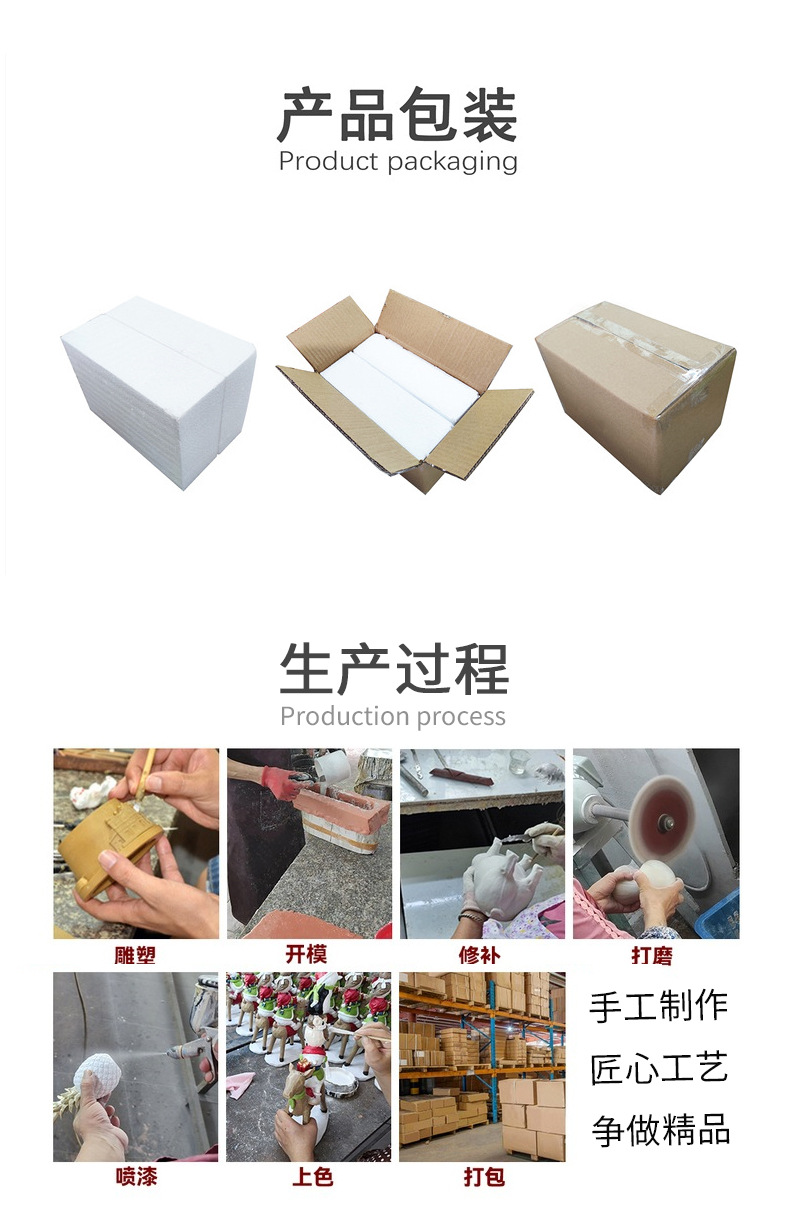 产品包装
Product packaging

生产过程
Production process

雕塑

开模

修补

打磨

喷漆

上色

打包

手工制作
匠心工艺
争做精品