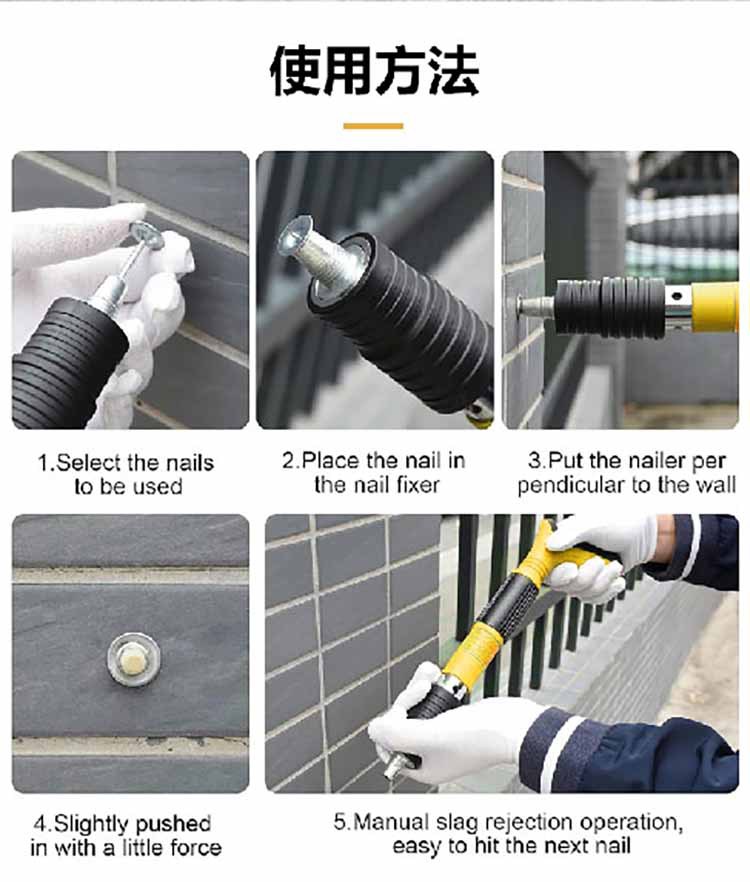 使用方法

1.Select the nails to be used

2.Place the nail in the nail fixer

3.Put the nailer per pendicular to the wall

4.Slightly pushed in with a little force

5.Manual slag rejection operation, easy to hit the next nail