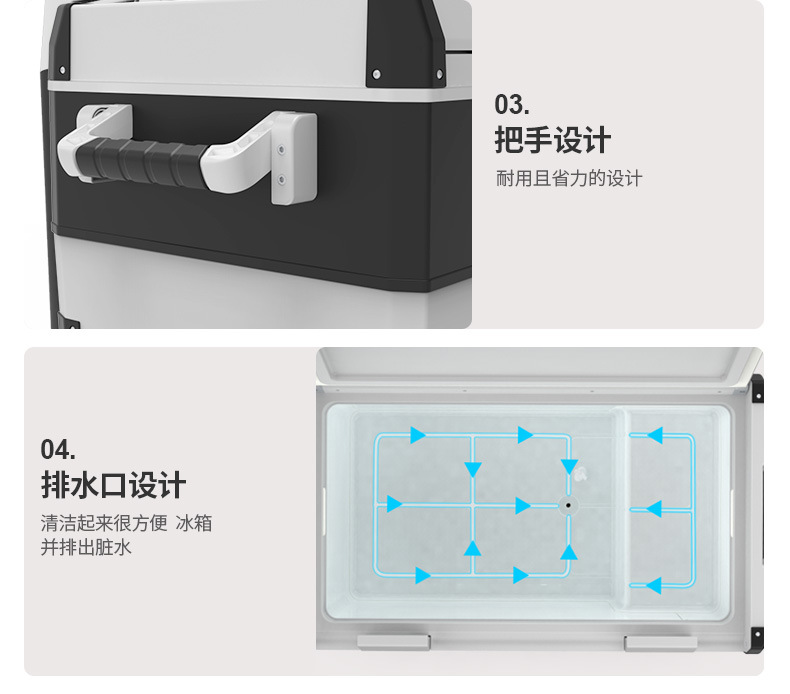 03.
把手设计
耐用且省力的设计

04.
排水口设计
清洁起来很方便 冰箱并排出脏水