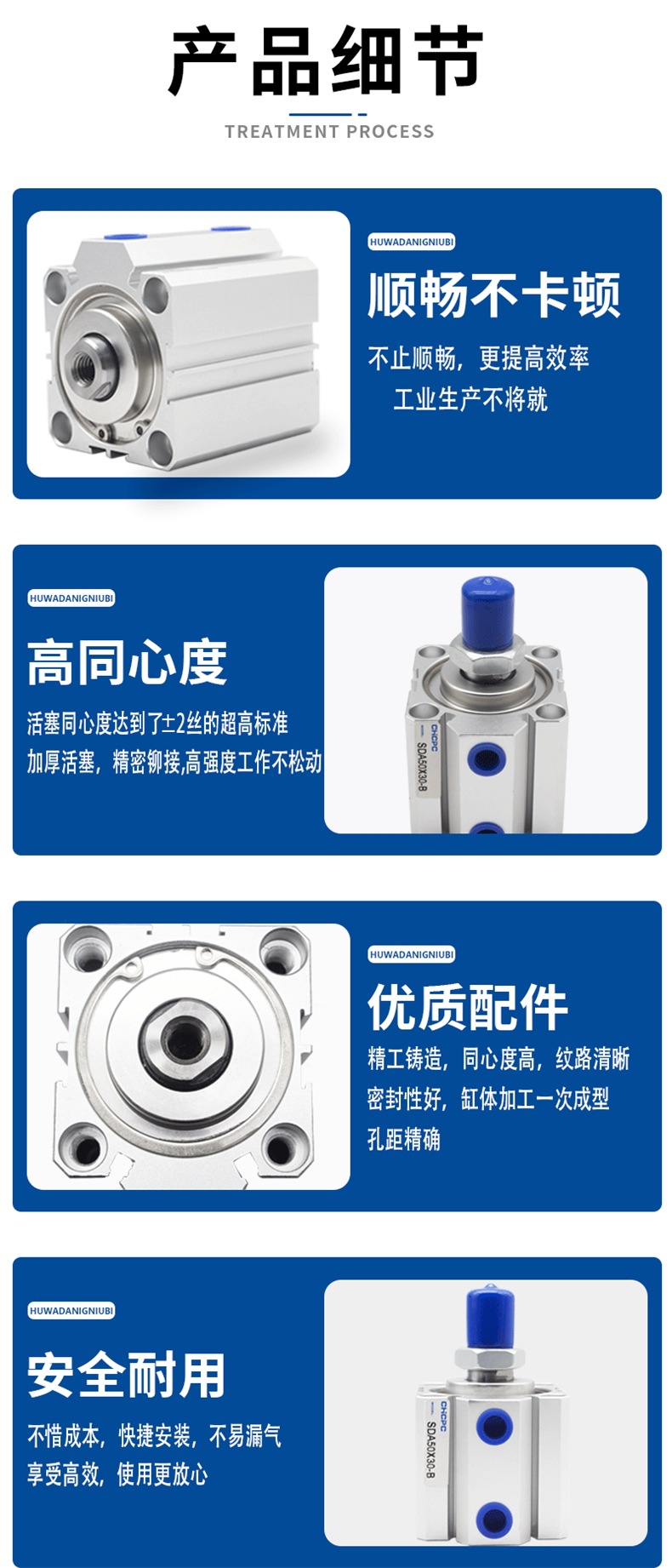 产品细节

TREATMENT PROCESS

HUWADANIGNIUBI

顺畅不卡顿

不止顺畅，更提高效率

工业生产不将就

HUWADANIGNIUBI

高同心度

活塞同心度达到了±2丝的超高标准

加厚活塞，精密铆接,高强度工作不松动

CHCPC

SDA50X30-B

HUWADANIGNIUBI

优质配件

精工铸造，同心度高，纹路清晰

密封性好，缸体加工一次成型

孔距精确

HUWADANIGNIUBI

安全耐用

不惜成本，快捷安装，不易漏气

享受高效，使用更放心

CHCPC

SDA50X30-B