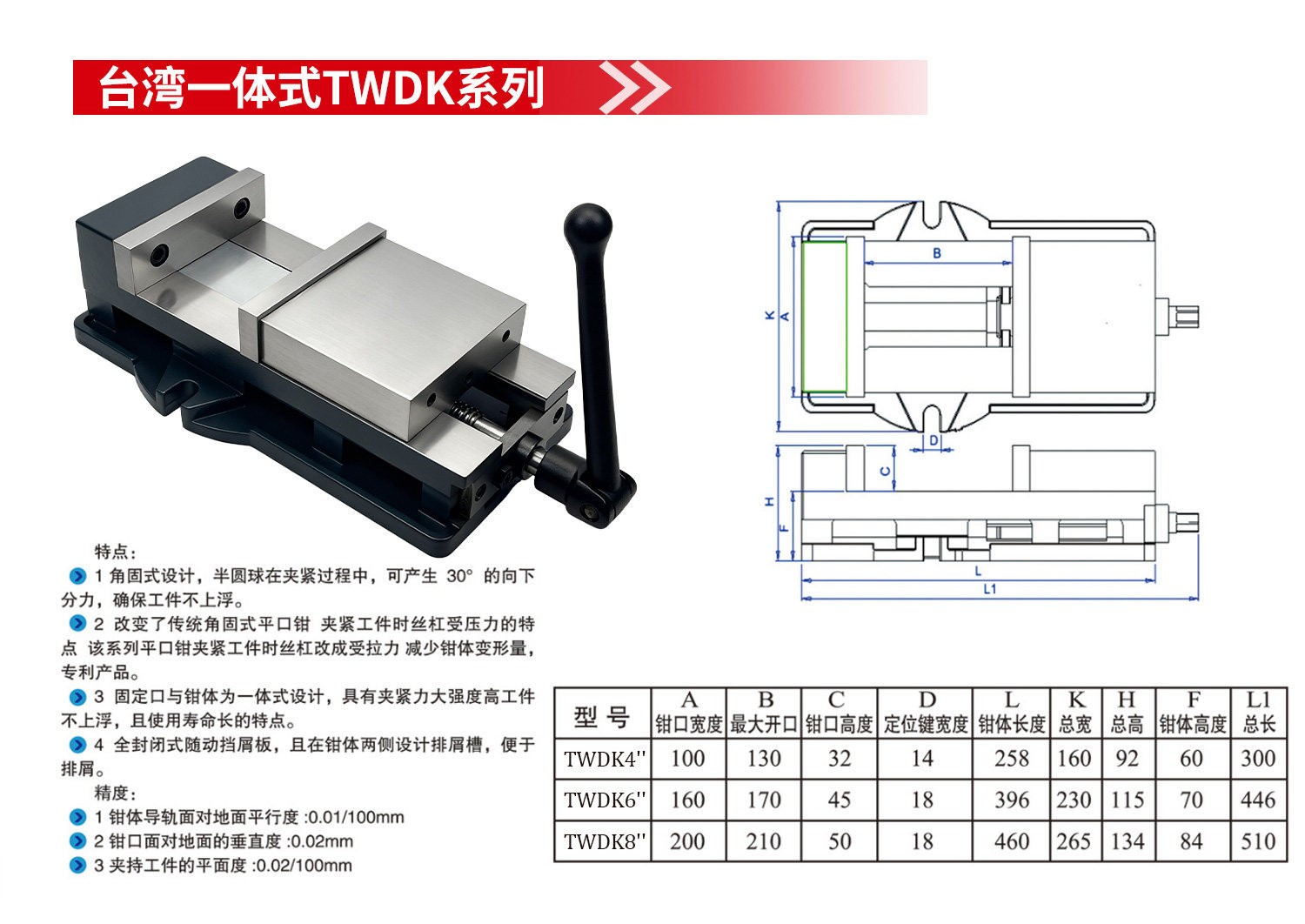 台湾一体式TWDK系列

B
K
A
D
C
H
F
L
L1

特点:
1 角固式设计，半圆球在夹紧过程中，可产生 30° 的向下分力，确保工件不上浮。
2 改变了传统角固式平口钳 夹紧工件时丝杠受压力的特点 该系列平口钳夹紧工件时丝杠改成受拉力 减少钳体变形量，专利产品。
3 固定口与钳体为一体式设计，具有夹紧力大强度高工件不上浮，且使用寿命长的特点。
4 全封闭式随动挡屑板，且在钳体两侧设计排屑槽，便于排屑。
精度:
1 钳体导轨面对地面平行度 :0.01/100mm
2 钳口面对地面的垂直度 :0.02mm
3 夹持工件的平面度 :0.02/100mm

| 型 号 | A 钳口宽度 | B 最大开口 | C 钳口高度 | D 定位键宽度 | L 钳体长度 | K 总宽 | H 总高 | F 钳体高度 | L1 总长 |
|---|---|---|---|---|---|---|---|---|---|
| TWDK4'' | 100 | 130 | 32 | 14 | 258 | 160 | 92 | 60 | 300 |
| TWDK6'' | 160 | 170 | 45 | 18 | 396 | 230 | 115 | 70 | 446 |
| TWDK8'' | 200 | 210 | 50 | 18 | 460 | 265 | 134 | 84 | 510 |