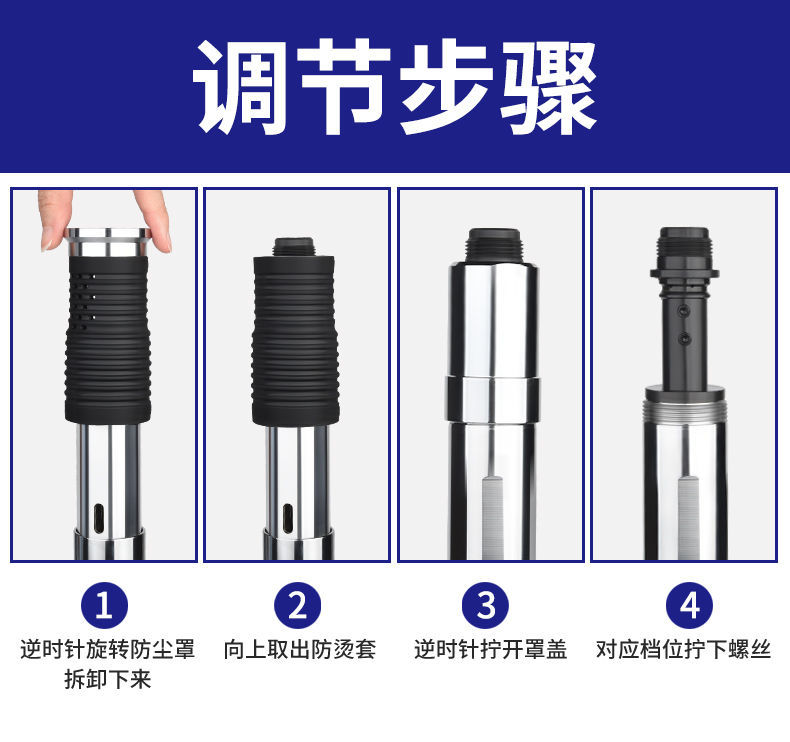 调节步骤

1
逆时针旋转防尘罩拆卸下来

2
向上取出防烫套

3
逆时针拧开罩盖

4
对应档位拧下螺丝