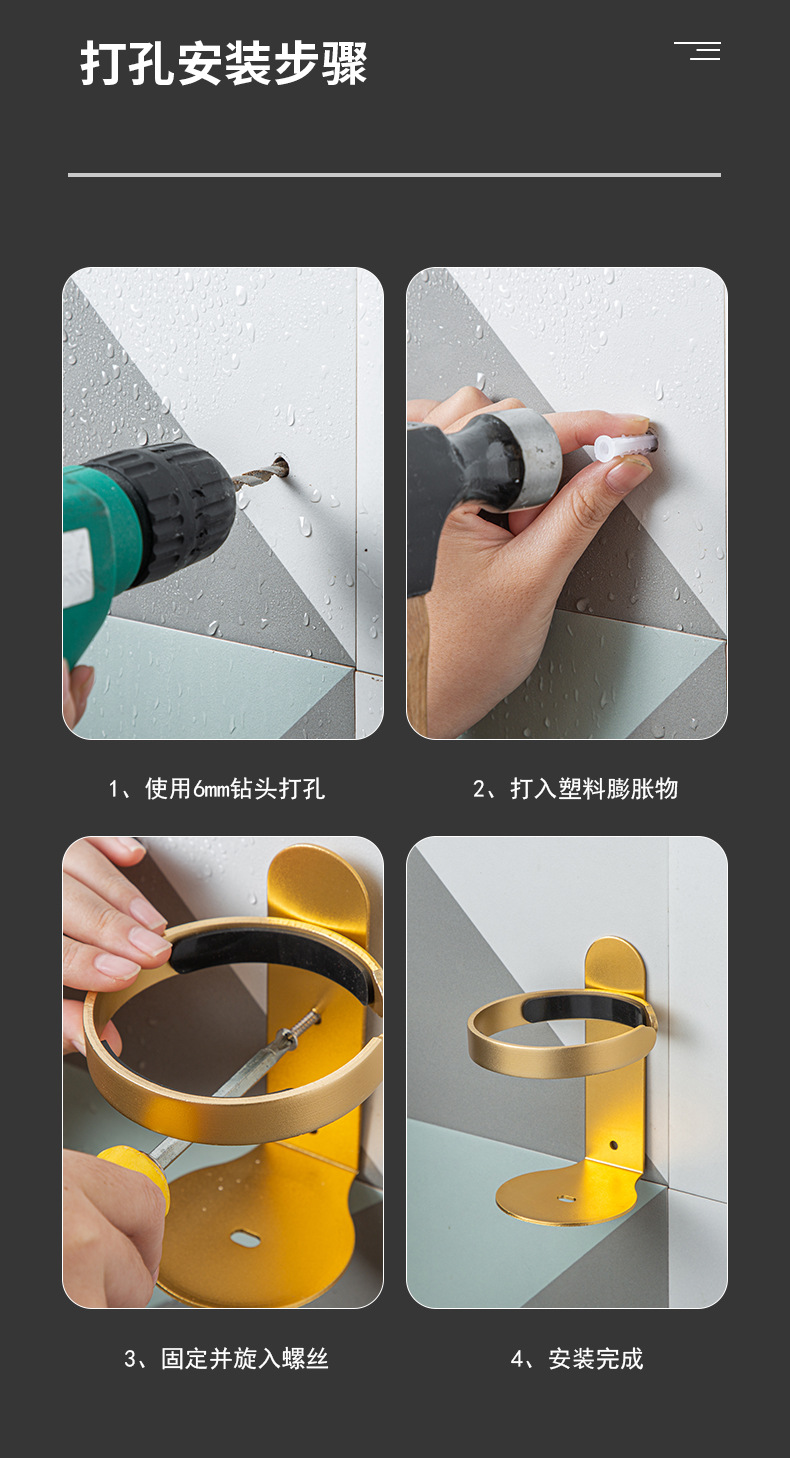 打孔安装步骤

1、使用6mm钻头打孔

2、打入塑料膨胀物

3、固定并旋入螺丝

4、安装完成