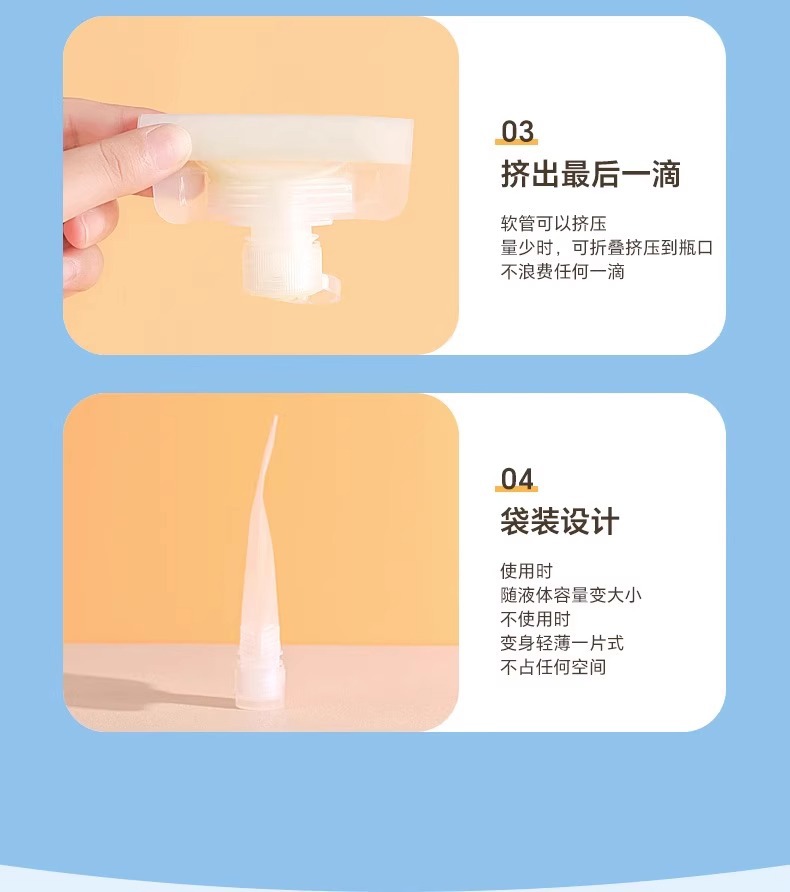 03
挤出最后一滴

软管可以挤压
量少时，可折叠挤压到瓶口
不浪费任何一滴

04
袋装设计

使用时
随液体容量变大小
不使用时
变身轻薄一片式
不占任何空间