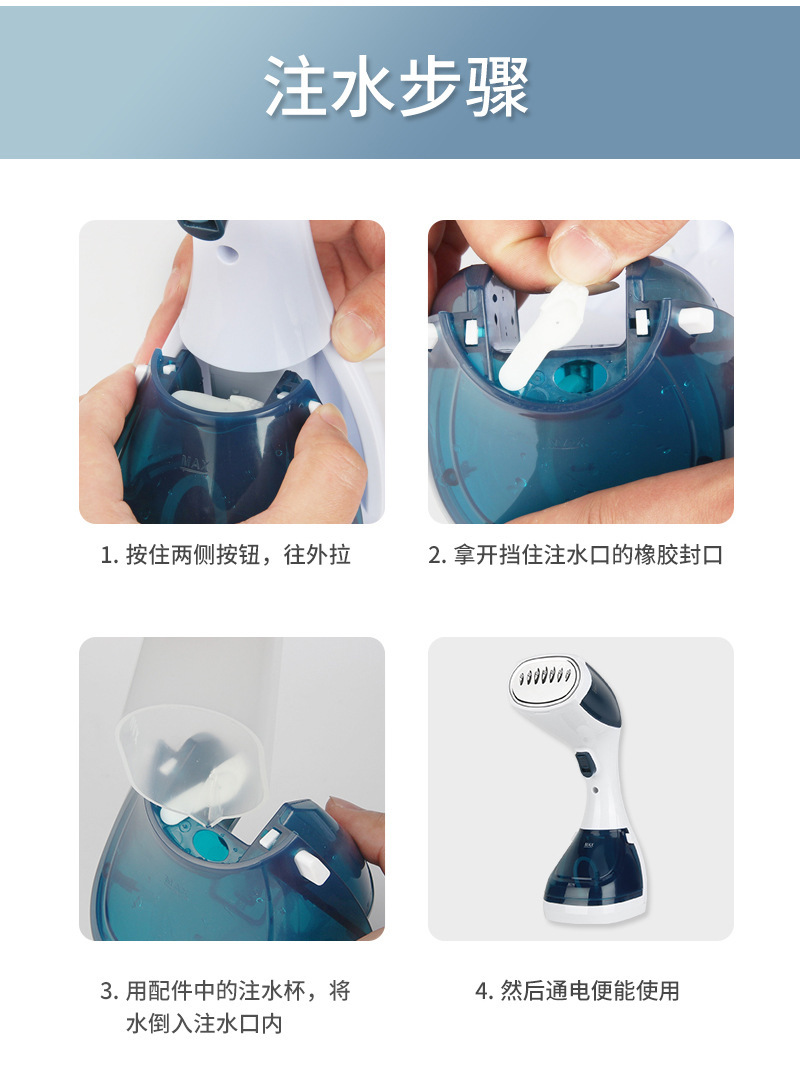 注水步骤

MAX

1. 按住两侧按钮，往外拉

2. 拿开挡住注水口的橡胶封口

3. 用配件中的注水杯，将水倒入注水口内

4. 然后通电便能使用