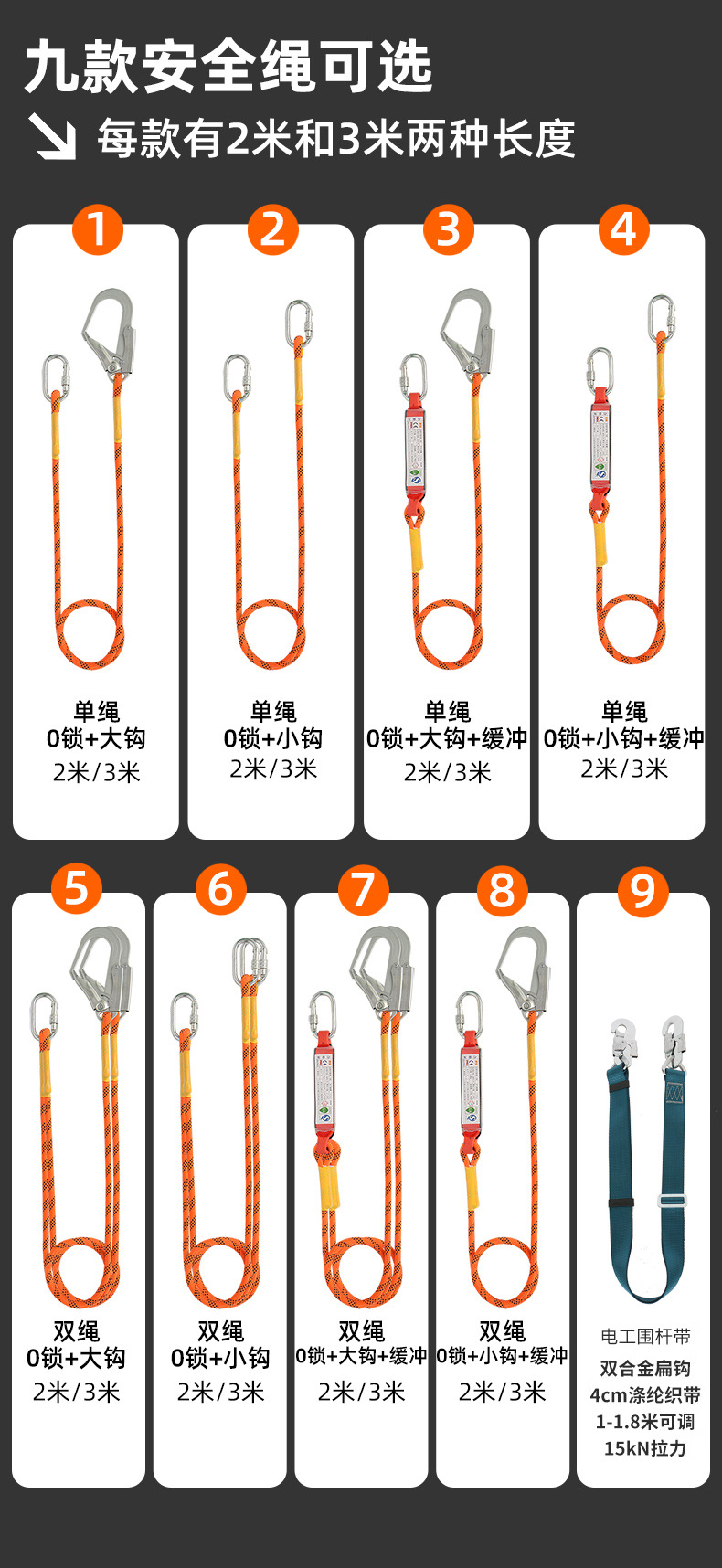 九款安全绳可选

每款有2米和3米两种长度

1
单绳
0锁+大钩
2米/3米

2
单绳
0锁+小钩
2米/3米

3
单绳
0锁+大钩+缓冲
2米/3米

4
单绳
0锁+小钩+缓冲
2米/3米

5
双绳
0锁+大钩
2米/3米

6
双绳
0锁+小钩
2米/3米

7
双绳
0锁+大钩+缓冲
2米/3米

8
双绳
0锁+小钩+缓冲
2米/3米

9
电工围杆带
双合金扁钩
4cm涤纶织带
1-1.8米可调
15kN拉力