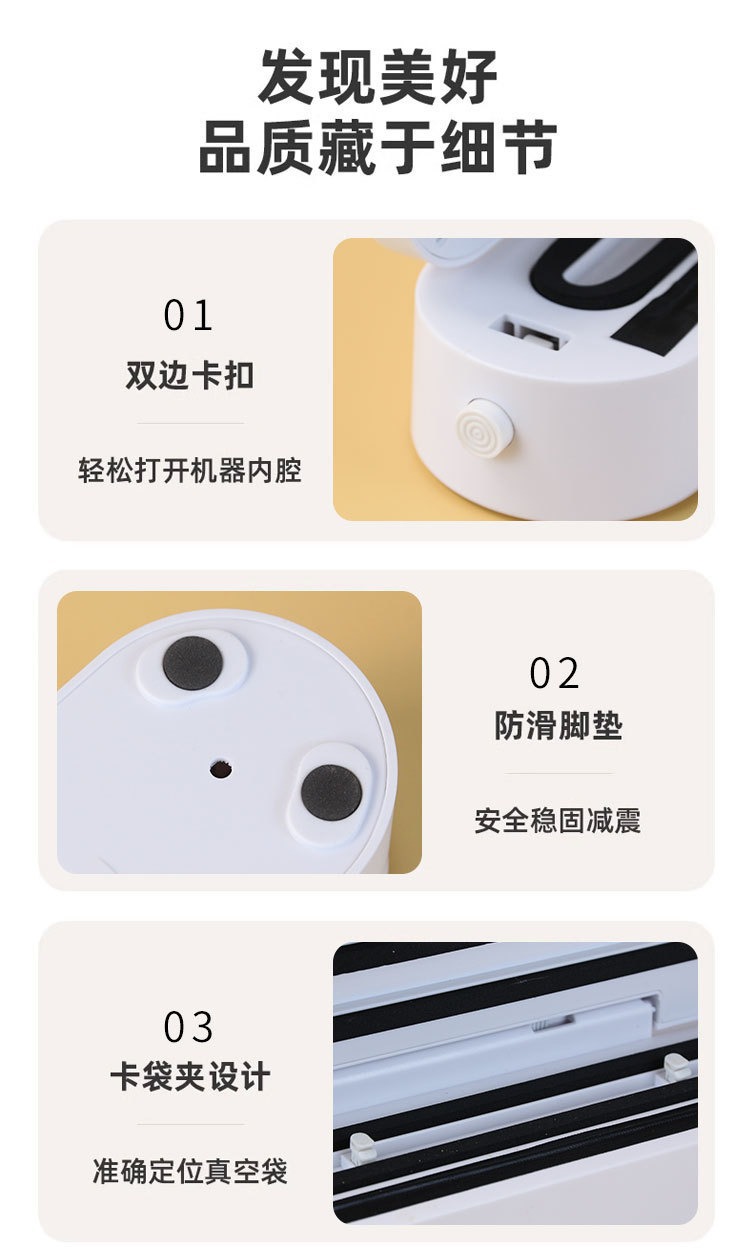 发现美好
品质藏于细节

01
双边卡扣

轻松打开机器内腔

02
防滑脚垫

安全稳固减震

03
卡袋夹设计

准确定位真空袋