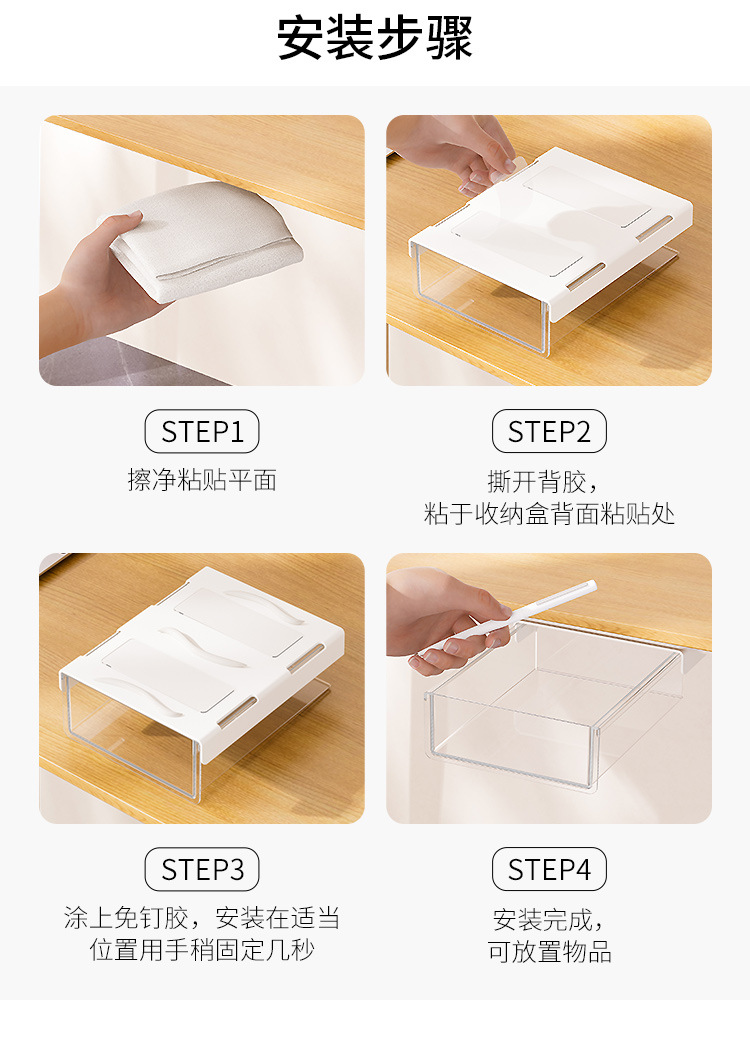 安装步骤

STEP1
擦净粘贴平面

STEP2
撕开背胶，
粘于收纳盒背面粘贴处

STEP3
涂上免钉胶，安装在适当位置用手稍固定几秒

STEP4
安装完成，
可放置物品