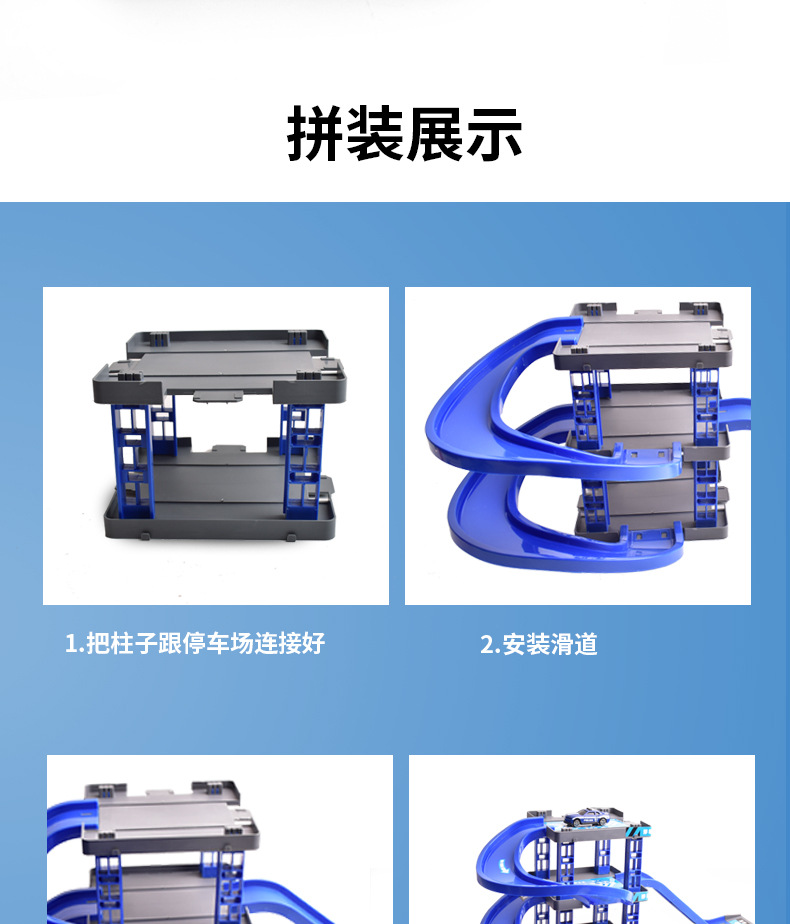 拼装展示

1.把柱子跟停车场连接好

2.安装滑道