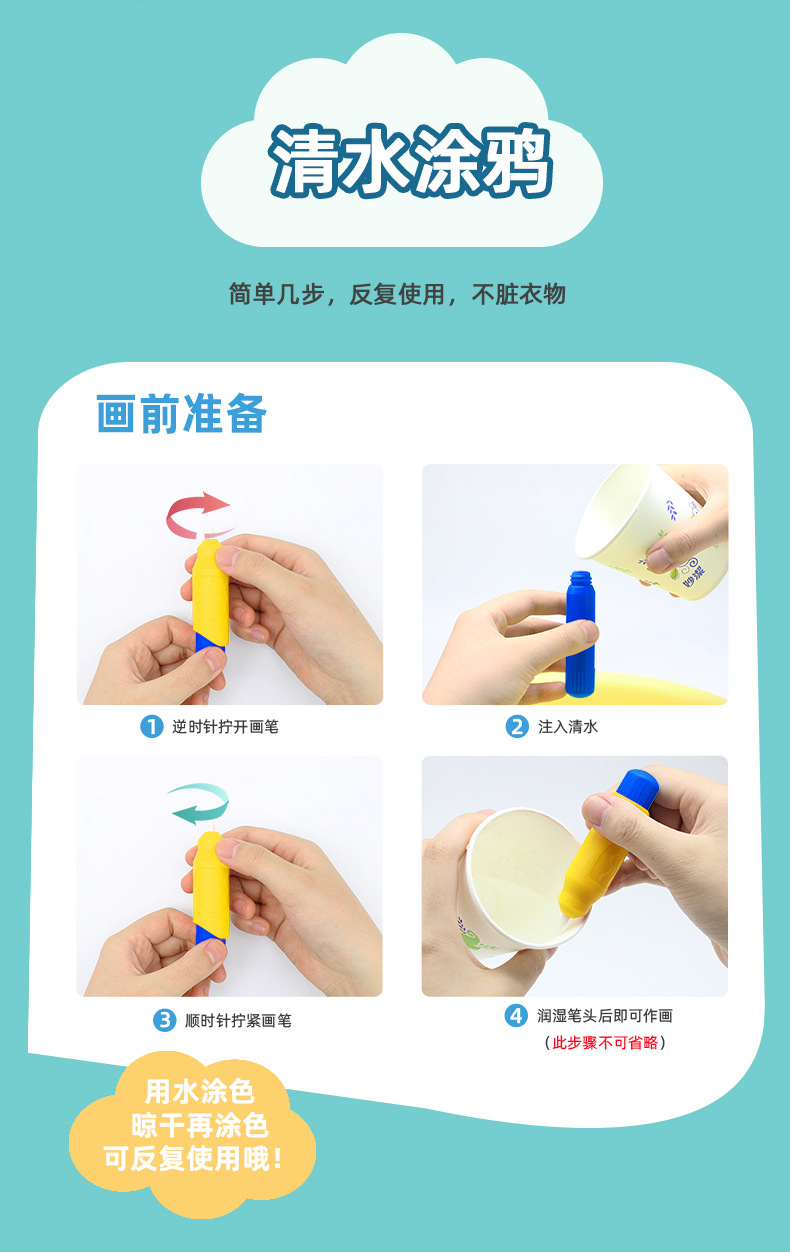 清水涂鸦

简单几步，反复使用，不脏衣物

画前准备

1 逆时针拧开画笔

2 注入清水

3 顺时针拧紧画笔

4 润湿笔头后即可作画
（此步骤不可省略）

用水涂色
晾干再涂色
可反复使用哦！