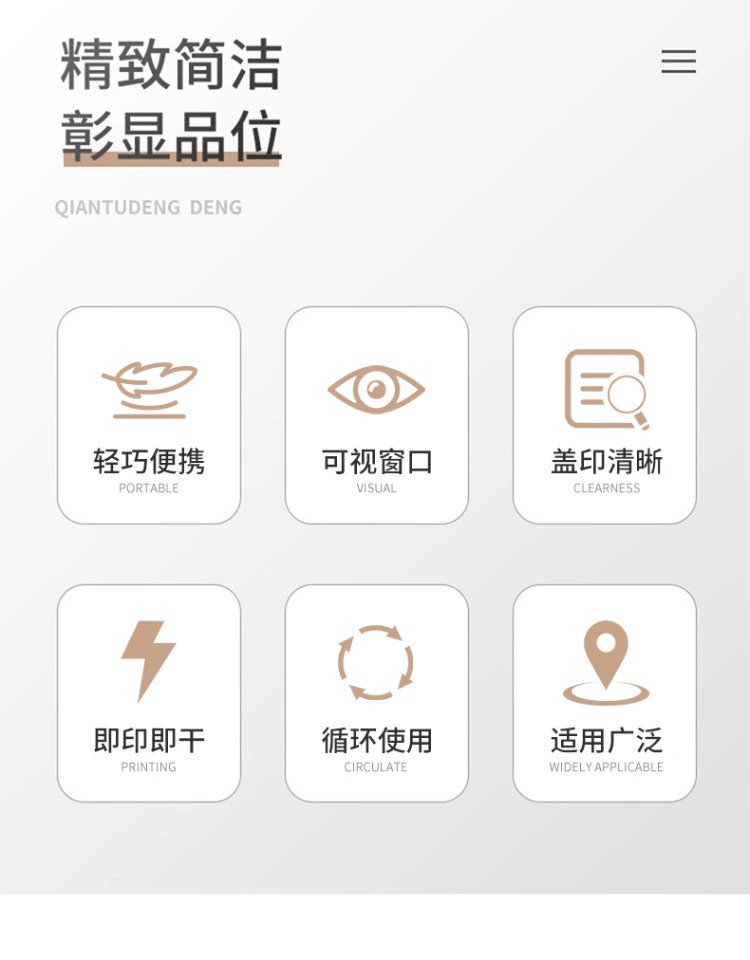 精致简洁
彰显品位

QIANTUDENG DENG

轻巧便携
PORTABLE

可视窗口
VISUAL

盖印清晰
CLEARNESS

即印即干
PRINTING

循环使用
CIRCULATE

适用广泛
WIDELY APPLICABLE