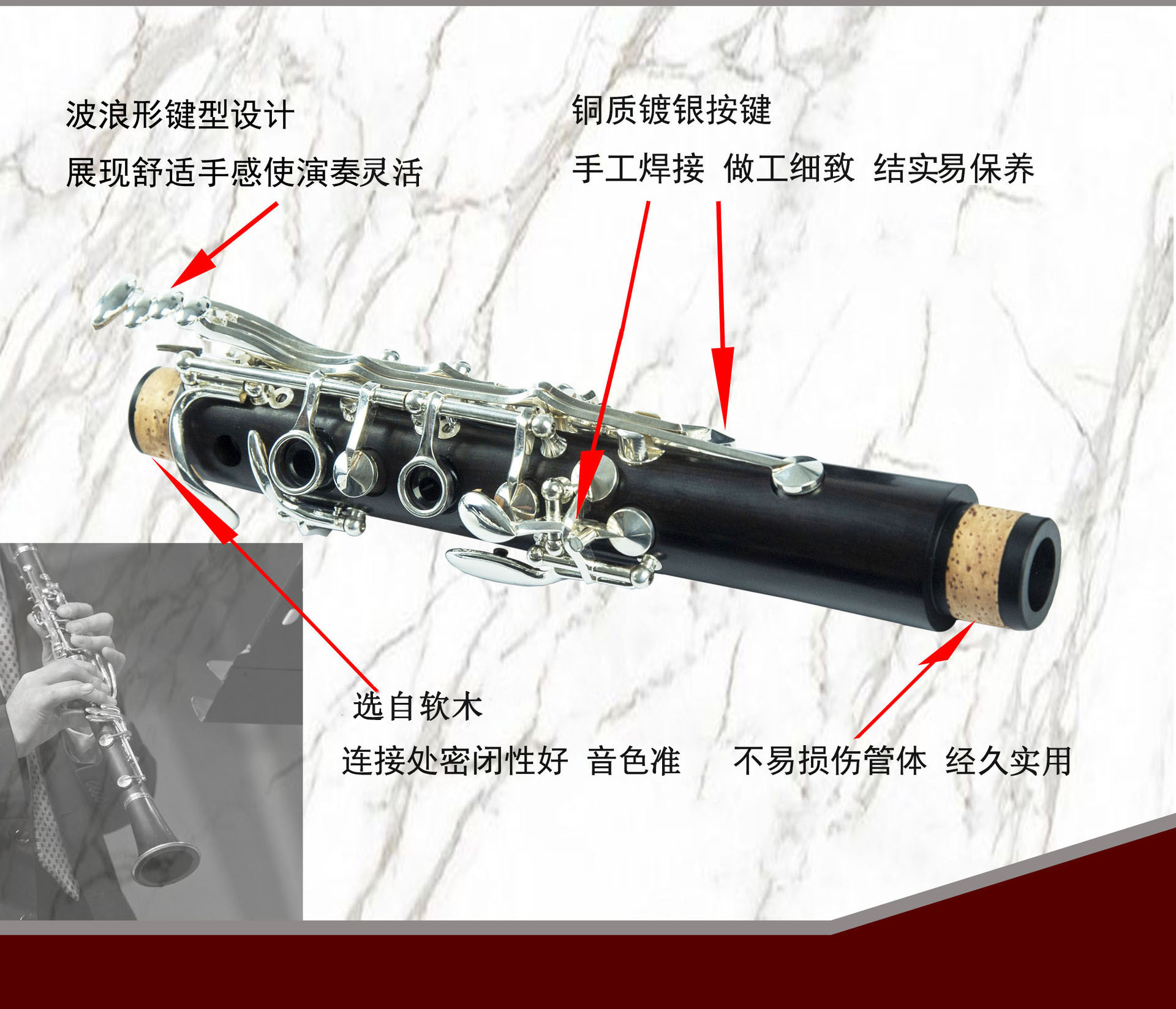 波浪形键型设计

展现舒适手感使演奏灵活

铜质镀银按键

手工焊接 做工细致 结实易保养

选自软木

连接处密闭性好 音色准

不易损伤管体 经久实用