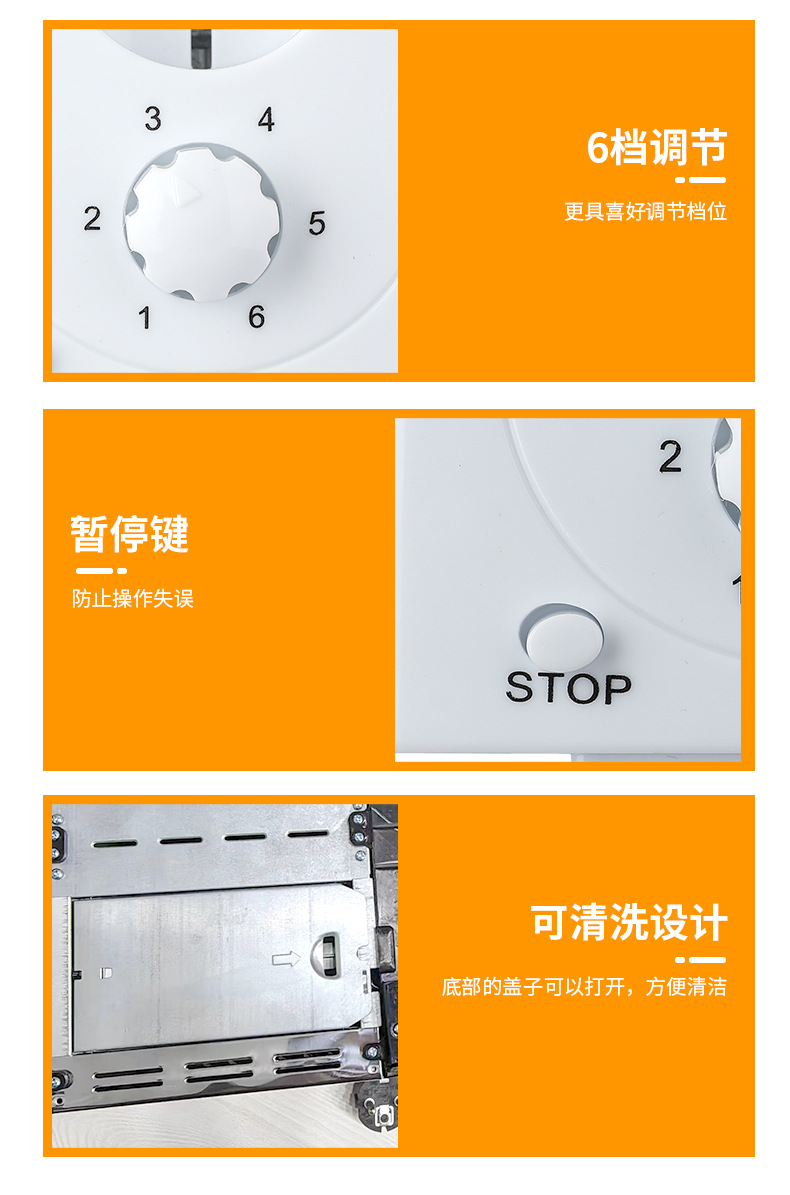 3 4
2 5
1 6

6档调节

更具喜好调节档位

暂停键

防止操作失误

2

STOP

可清洗设计

底部的盖子可以打开，方便清洁