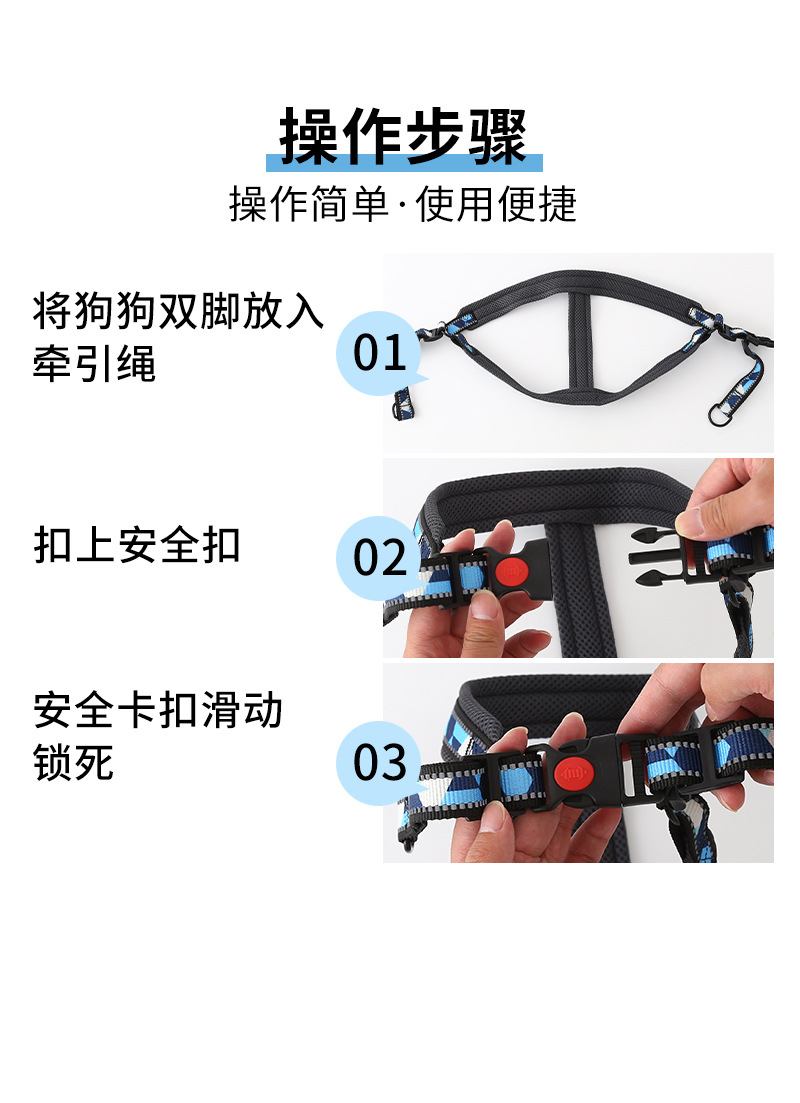 操作步骤

操作简单·使用便捷

将狗狗双脚放入牵引绳

01

扣上安全扣

02

安全卡扣滑动锁死

03