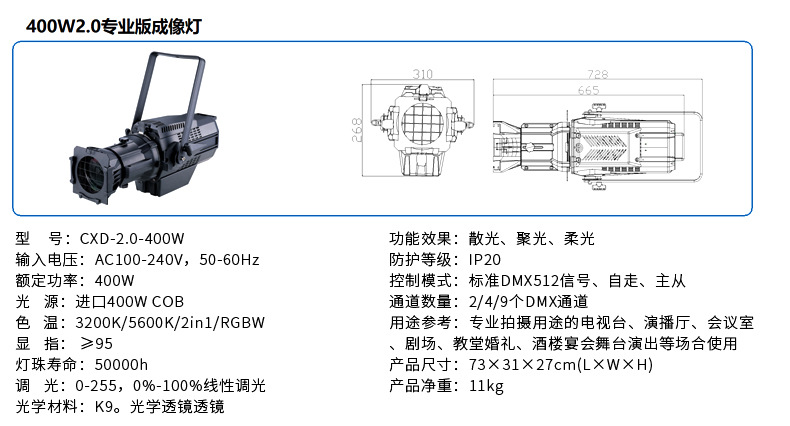 400W2.0专业版成像灯

310

268

728

665

型　号：CXD-2.0-400W
输入电压：AC100-240V，50-60Hz
额定功率：400W
光　源：进口400W COB
色　温：3200K/5600K/2in1/RGBW
显　指：≥95
灯珠寿命：50000h
调　光：0-255，0%-100%线性调光
光学材料：K9。光学透镜透镜

功能效果：散光、聚光、柔光
防护等级：IP20
控制模式：标准DMX512信号、自走、主从
通道数量：2/4/9个DMX通道
用途参考：专业拍摄用途的电视台、演播厅、会议室、剧场、教堂婚礼、酒楼宴会舞台演出等场合使用
产品尺寸：73×31×27cm(L×W×H)
产品净重：11kg