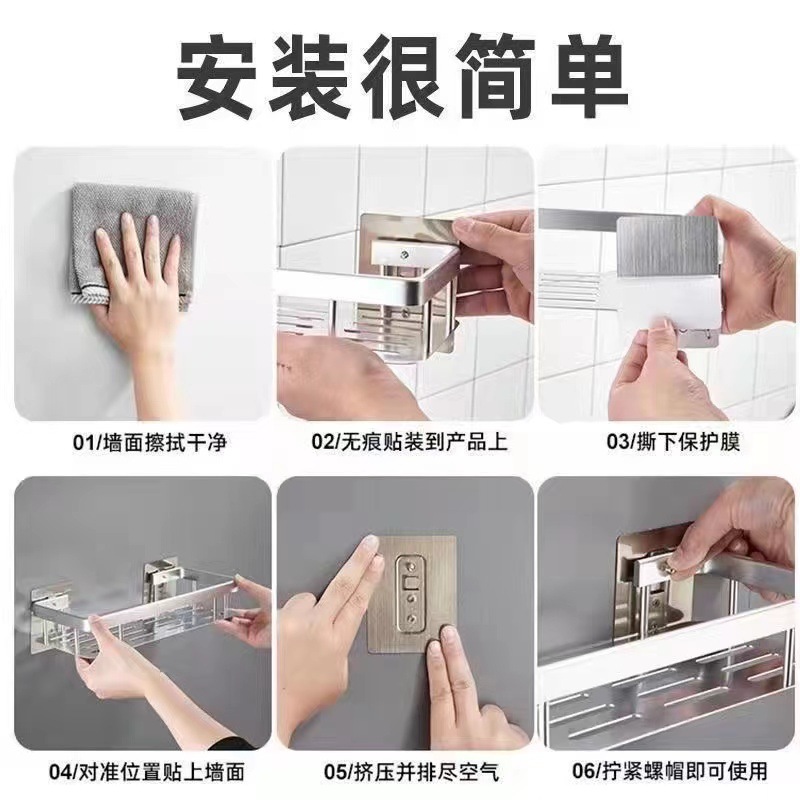 安装很简单

01/墙面擦拭干净

02/无痕贴装到产品上

03/撕下保护膜

04/对准位置贴上墙面

05/挤压并排尽空气

06/拧紧螺帽即可使用