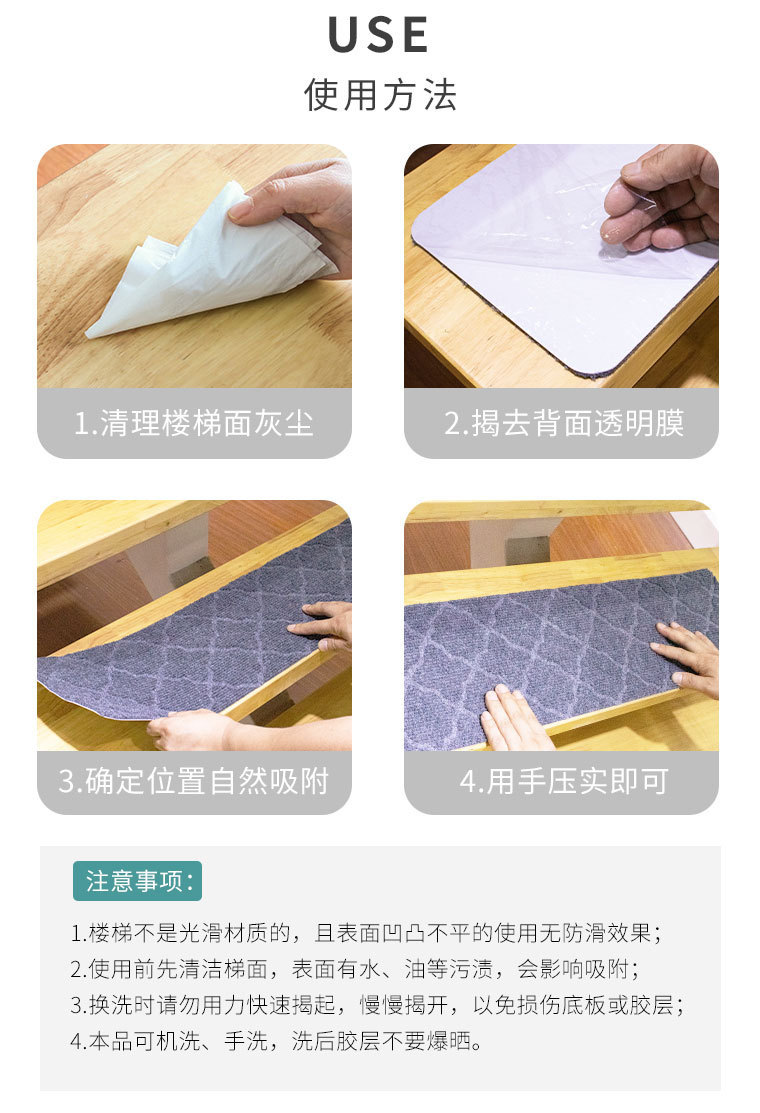 USE
使用方法

1.清理楼梯面灰尘

2.揭去背面透明膜

3.确定位置自然吸附

4.用手压实即可

注意事项:

1.楼梯不是光滑材质的，且表面凹凸不平的使用无防滑效果；
2.使用前先清洁梯面，表面有水、油等污渍，会影响吸附；
3.换洗时请勿用力快速揭起，慢慢揭开，以免损伤底板或胶层；
4.本品可机洗、手洗，洗后胶层不要爆晒。