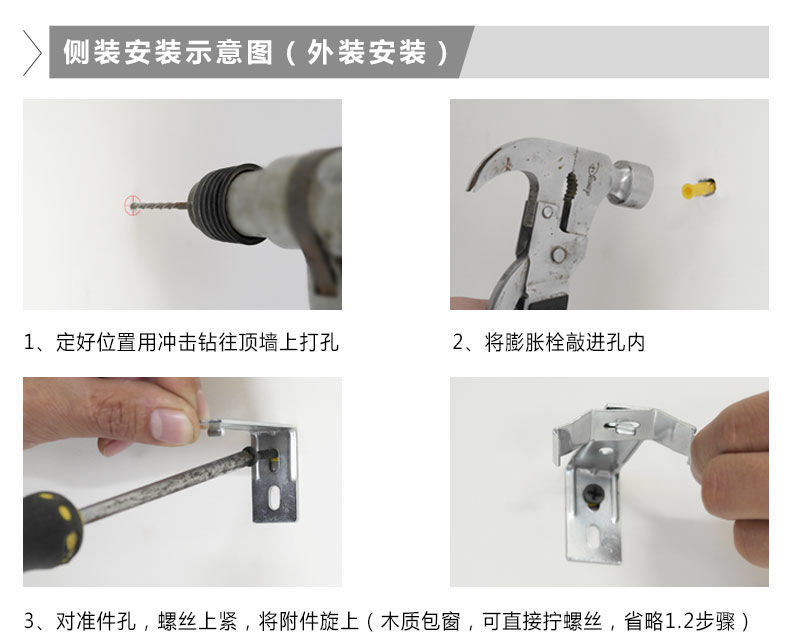 侧装安装示意图（外装安装）

1、定好位置用冲击钻往顶墙上打孔

2、将膨胀栓敲进孔内

3、对准件孔，螺丝上紧，将附件旋上（木质包窗，可直接拧螺丝，省略1.2步骤）