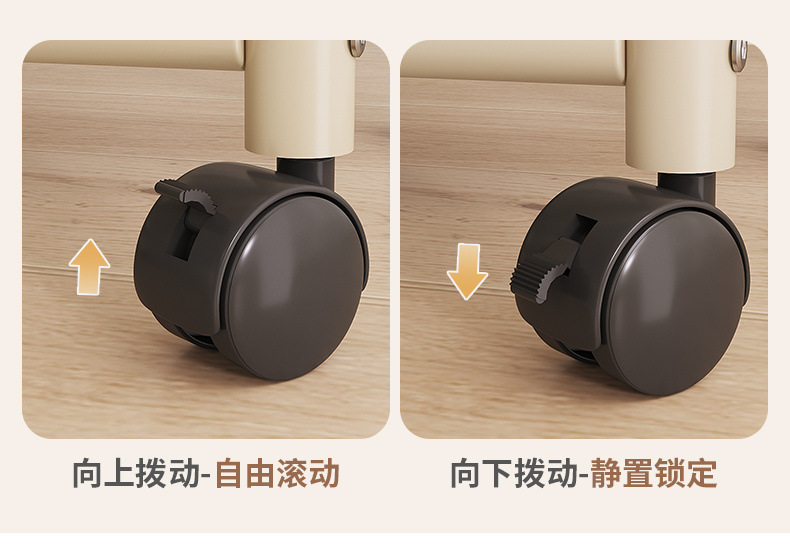 向上拨动-自由滚动

向下拨动-静置锁定