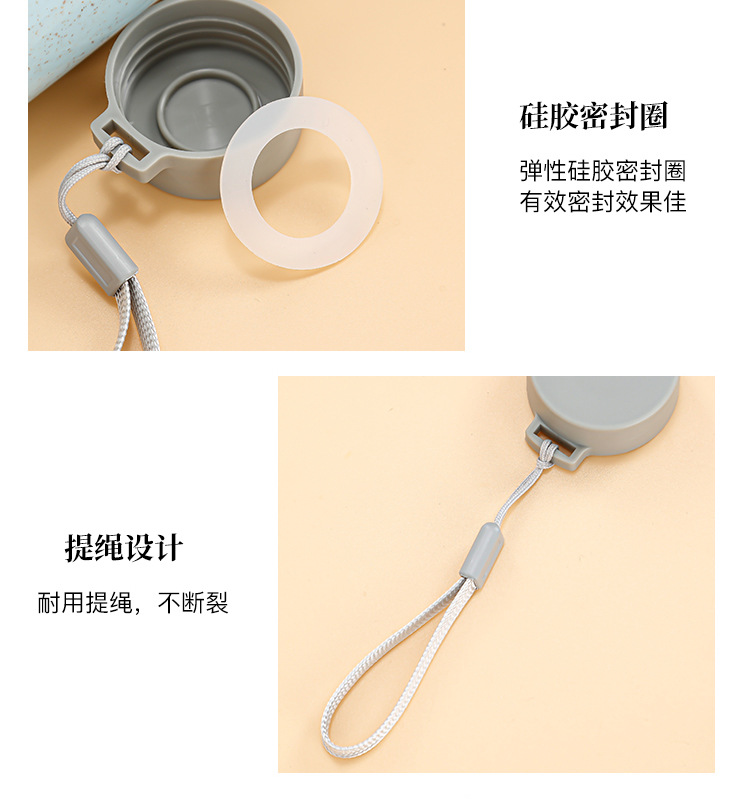 硅胶密封圈

弹性硅胶密封圈
有效密封效果佳

提绳设计

耐用提绳，不断裂