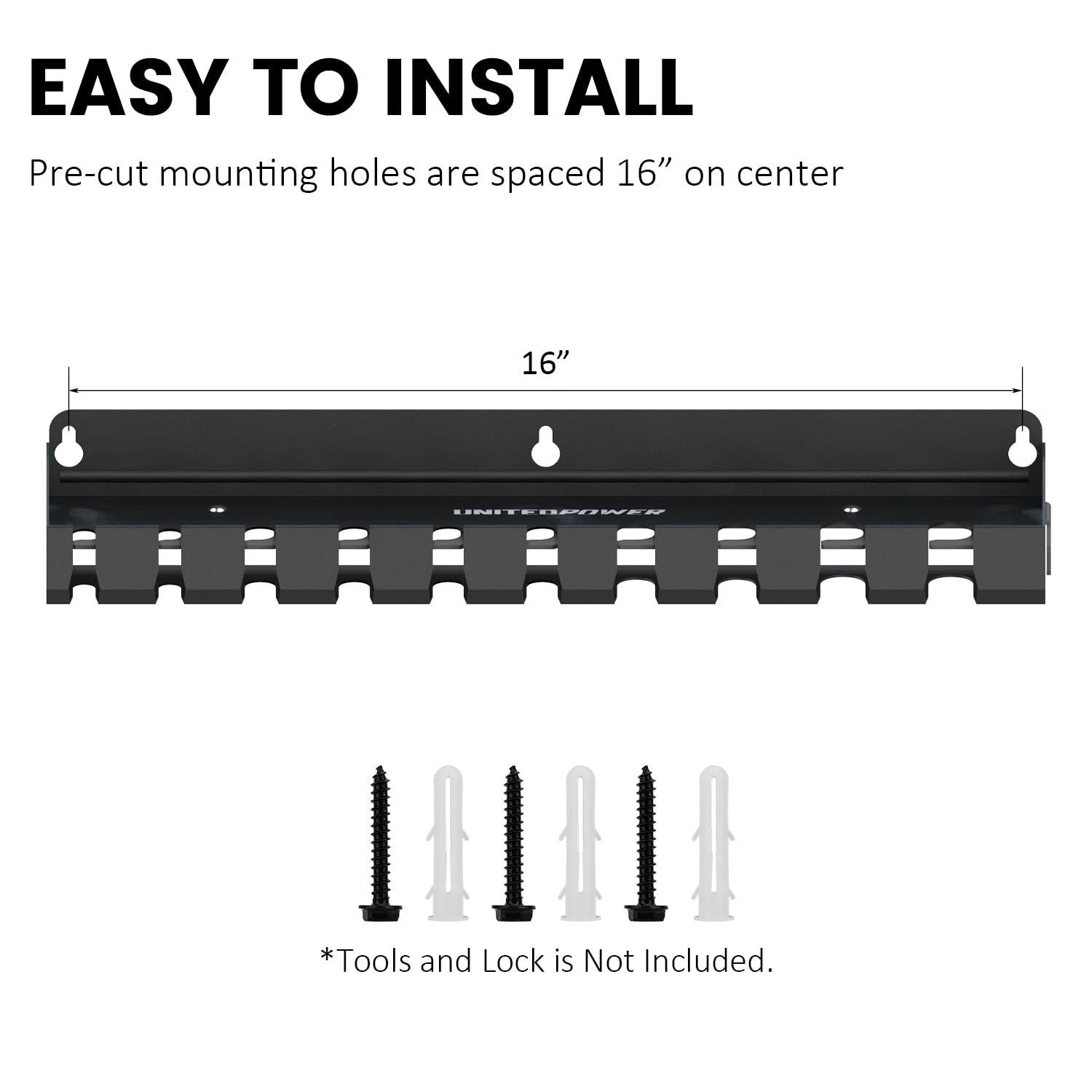 EASY TO INSTALL

Pre-cut mounting holes are spaced 16” on center

16”

UNITEDPOWER

*Tools and Lock is Not Included.