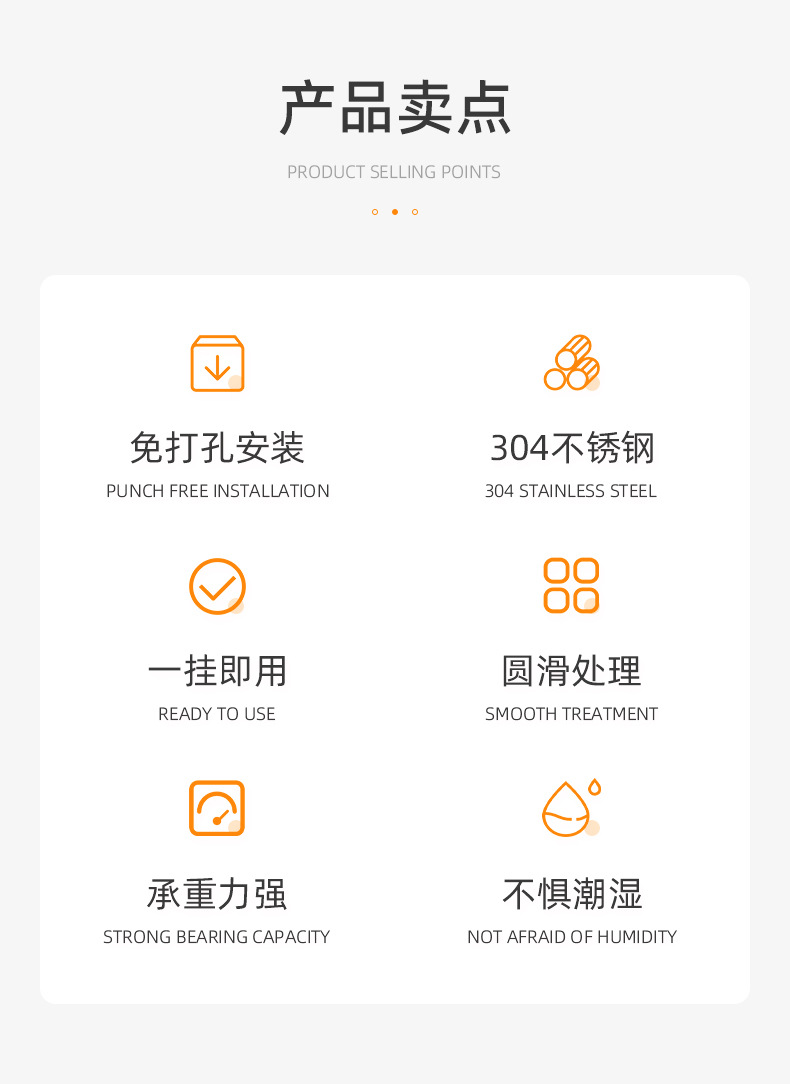 产品卖点

PRODUCT SELLING POINTS

免打孔安装

PUNCH FREE INSTALLATION

304不锈钢

304 STAINLESS STEEL

一挂即用

READY TO USE

圆滑处理

SMOOTH TREATMENT

承重力强

STRONG BEARING CAPACITY

不惧潮湿

NOT AFRAID OF HUMIDITY