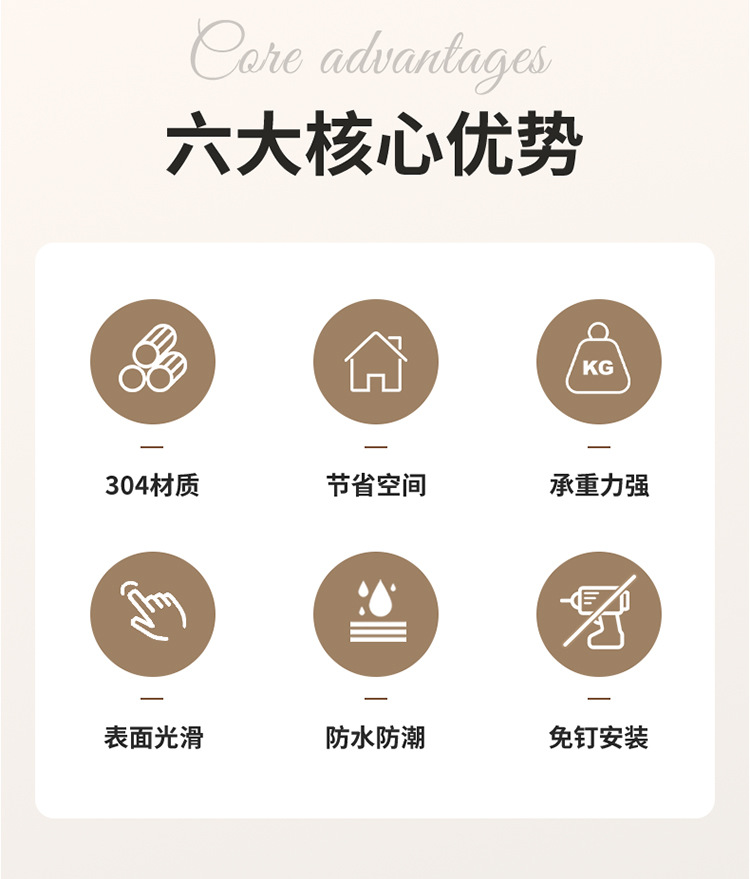 Core advantages

六大核心优势

KG

304材质

节省空间

承重力强

表面光滑

防水防潮

免钉安装