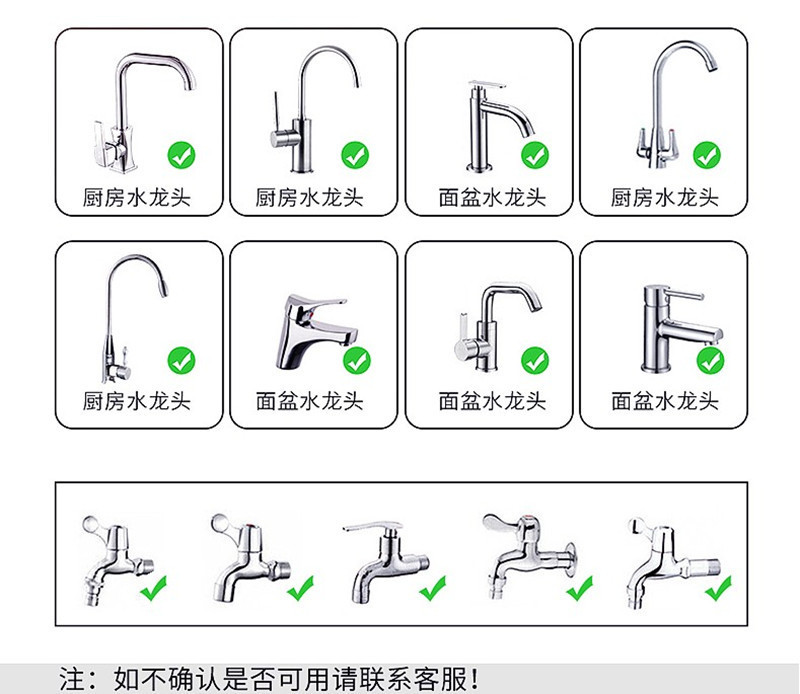 厨房水龙头

厨房水龙头

面盆水龙头

厨房水龙头

厨房水龙头

面盆水龙头

面盆水龙头

面盆水龙头

注：如不确认是否可用请联系客服！