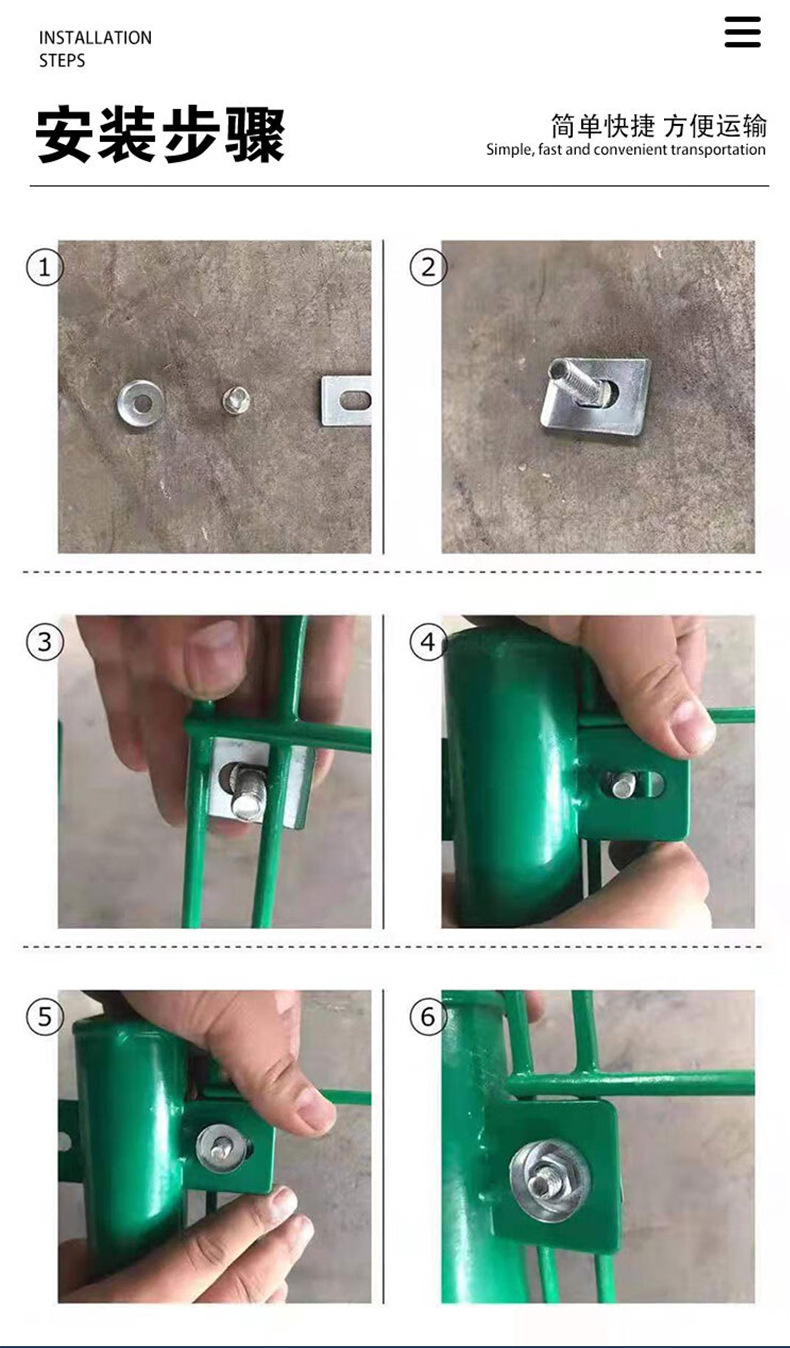 INSTALLATION STEPS

安装步骤

简单快捷 方便运输
Simple, fast and convenient transportation

①

②

③

④

⑤

⑥