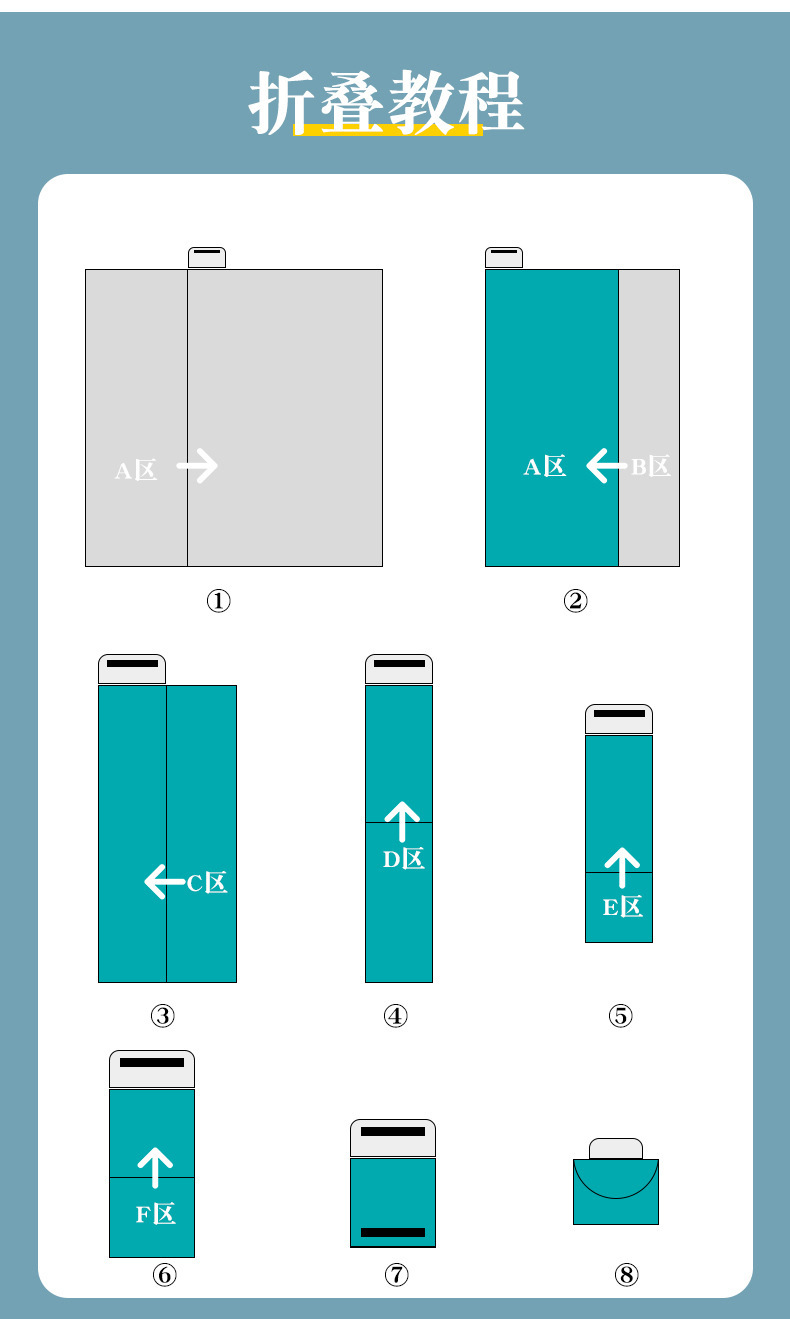 折叠教程

A区

①

A区 B区

②

C区

③

D区

④

E区

⑤

F区

⑥

⑦

⑧