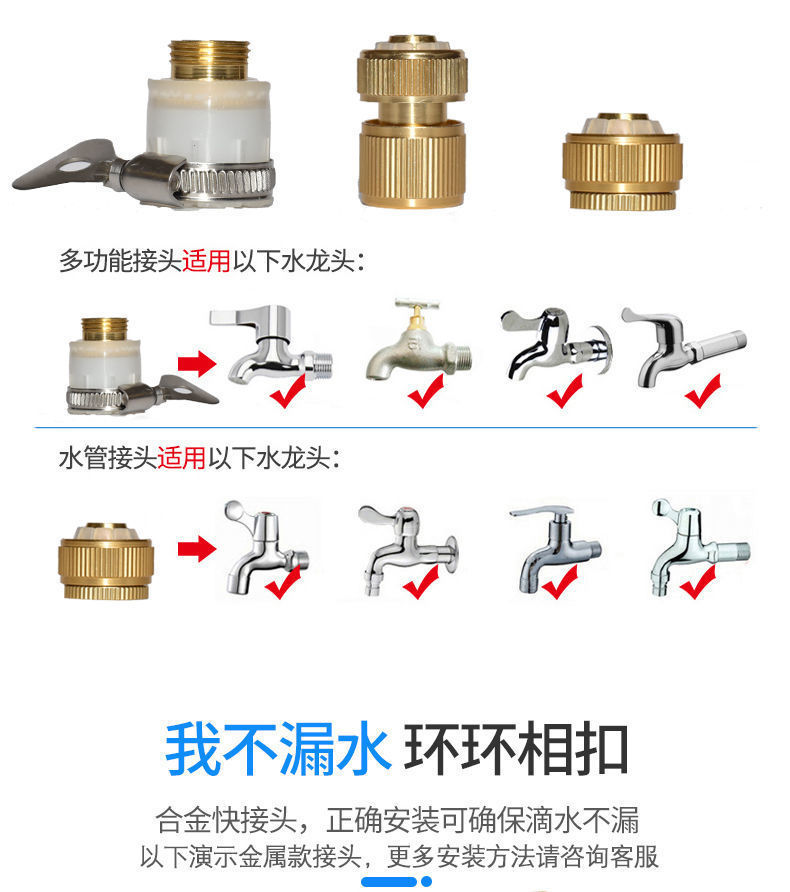 多功能接头适用以下水龙头:

水管接头适用以下水龙头:

我不漏水 环环相扣

合金快接头，正确安装可确保滴水不漏
以下演示金属款接头，更多安装方法请咨询客服