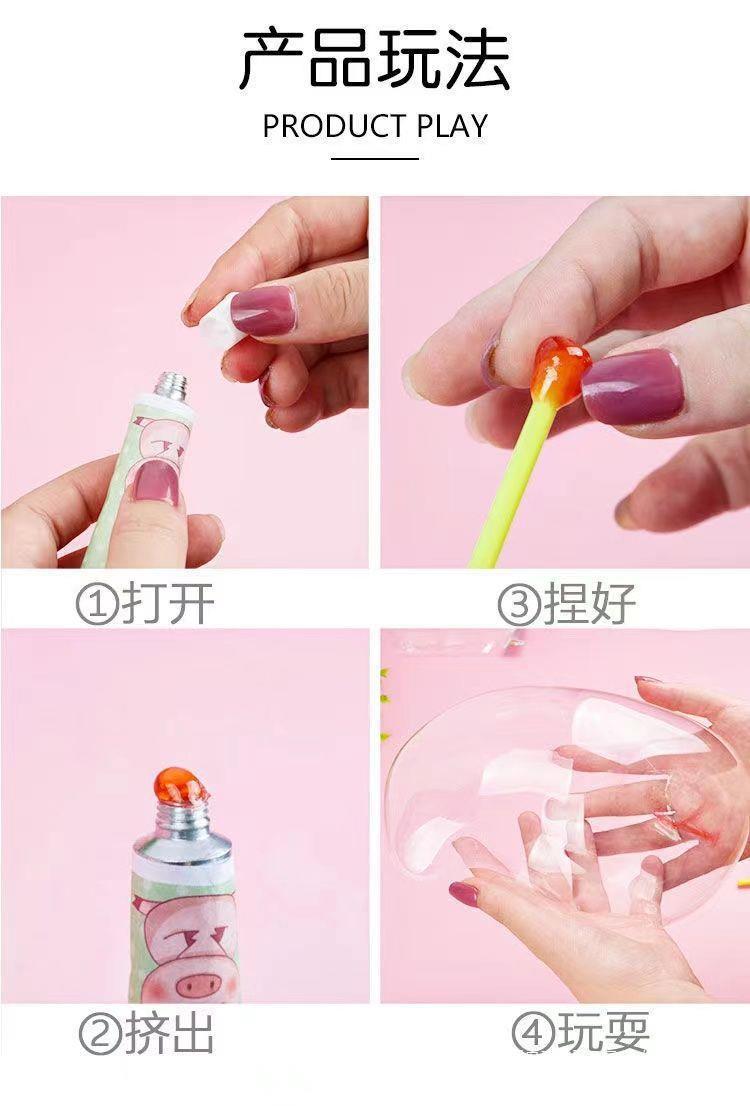 产品玩法
PRODUCT PLAY

①打开

③捏好

②挤出

④玩耍