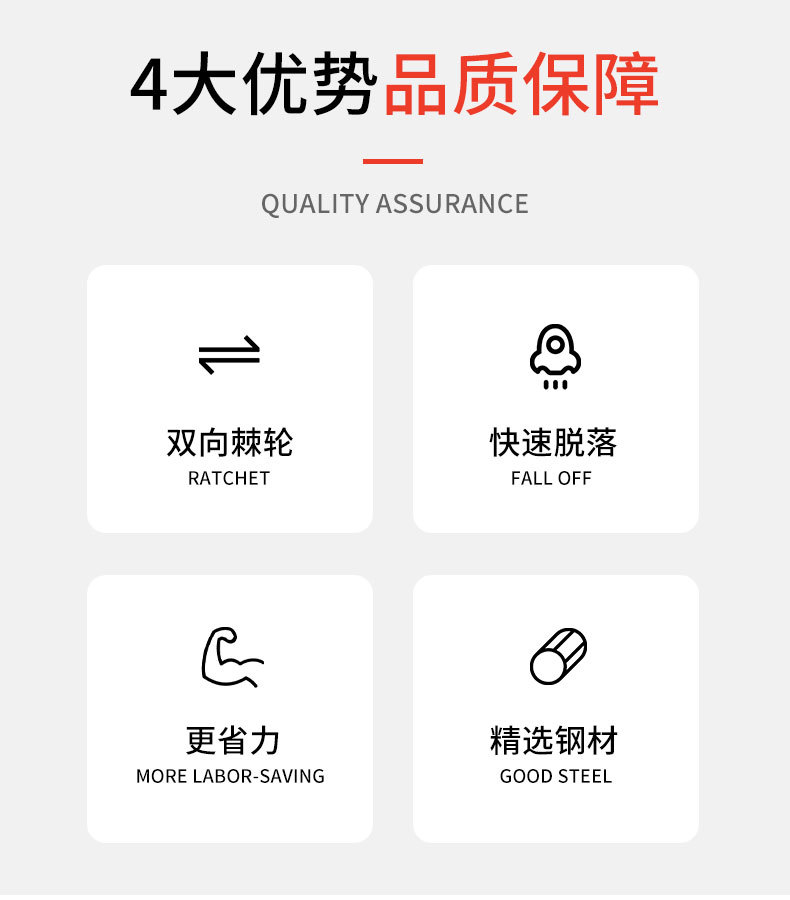 4大优势品质保障

QUALITY ASSURANCE

双向棘轮
RATCHET

快速脱落
FALL OFF

更省力
MORE LABOR-SAVING

精选钢材
GOOD STEEL