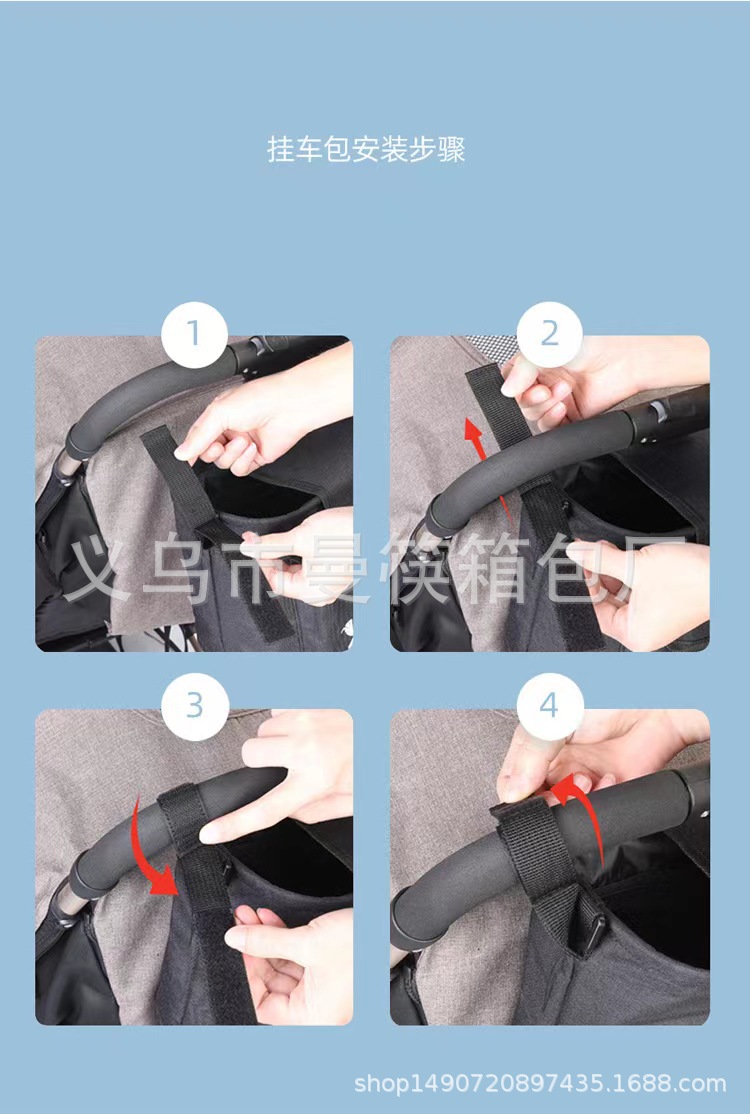 挂车包安装步骤

1

2

义乌市曼筷箱包厂

3

4

shop1490720897435.1688.com