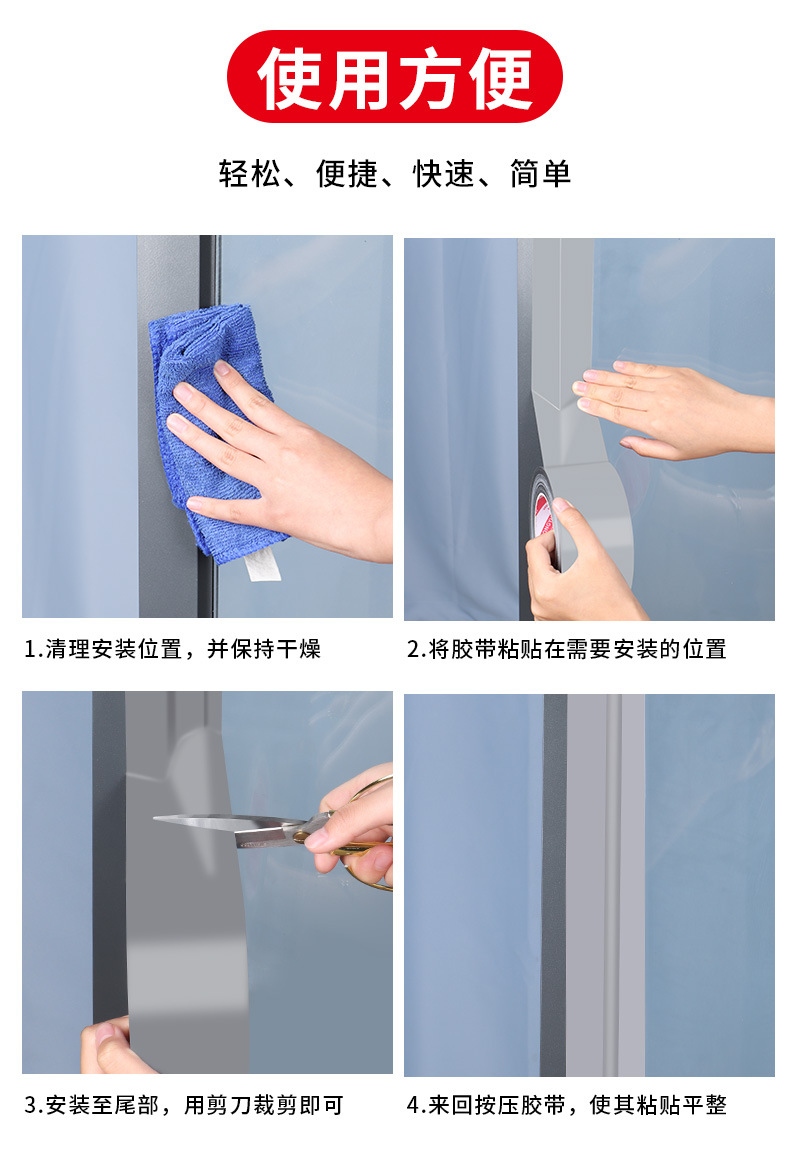 使用方便

轻松、便捷、快速、简单

1.清理安装位置，并保持干燥

2.将胶带粘贴在需要安装的位置

3.安装至尾部，用剪刀裁剪即可

4.来回按压胶带，使其粘贴平整