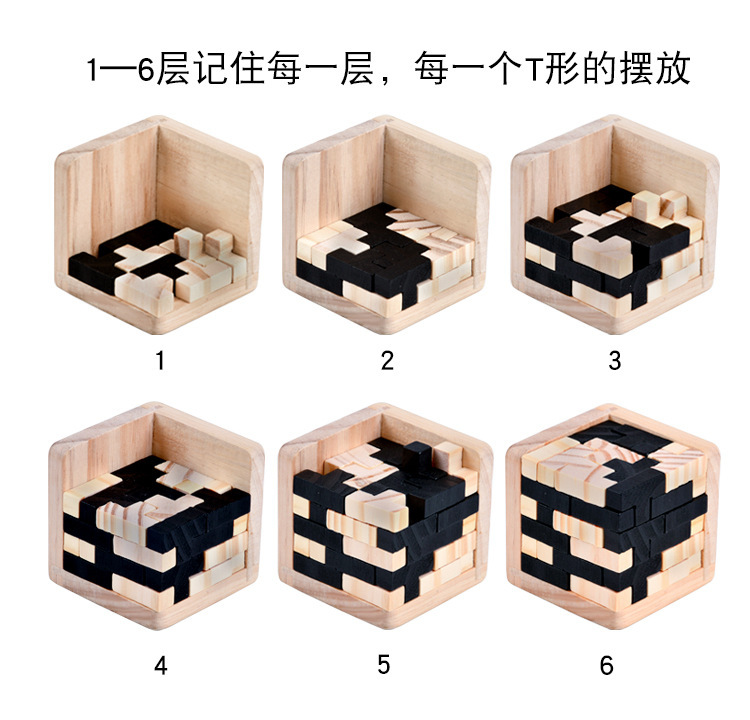 1—6层记住每一层，每一个T形的摆放

1

2

3

4

5

6