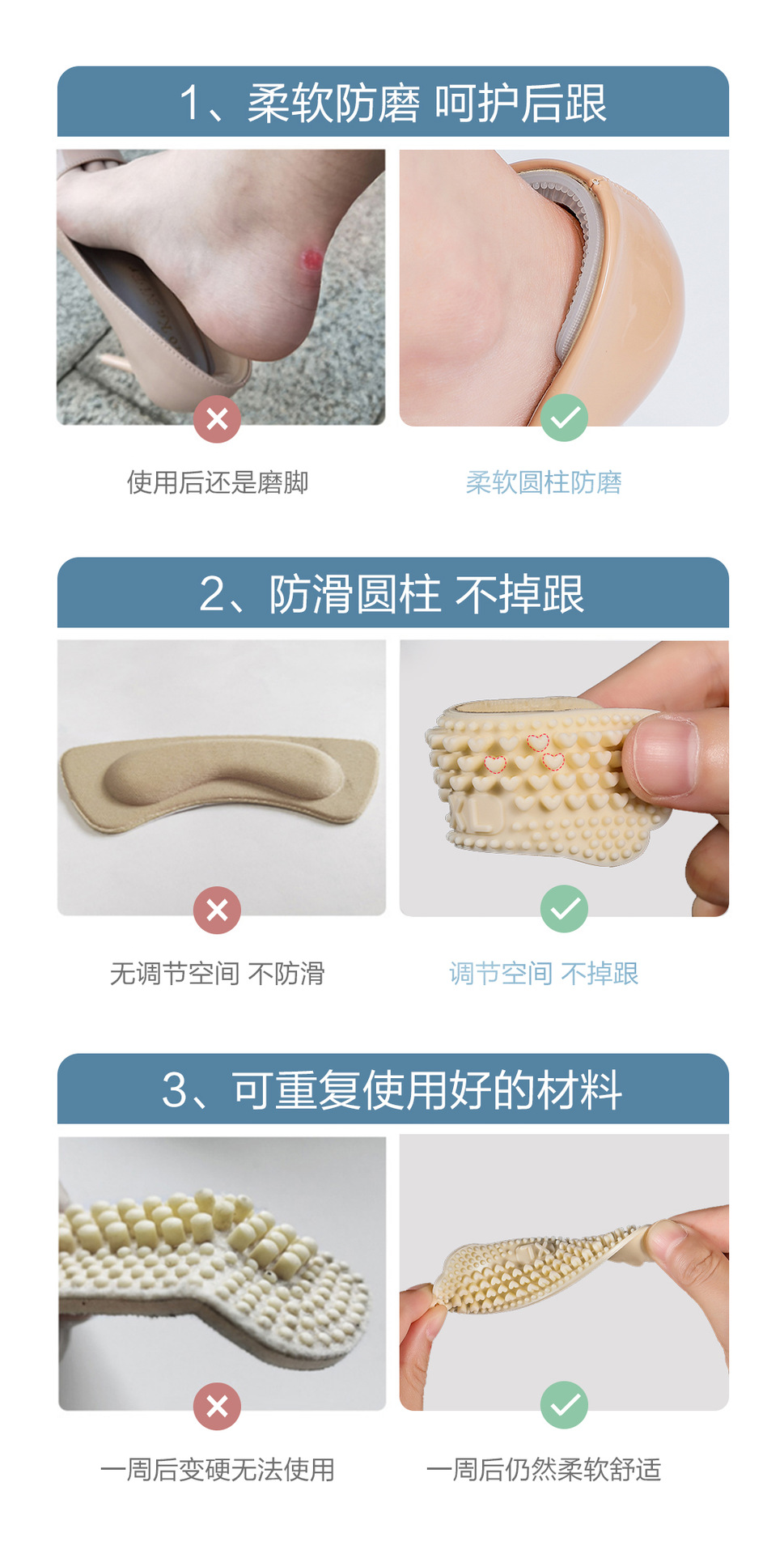 1、柔软防磨 呵护后跟

使用后还是磨脚

柔软圆柱防磨

2、防滑圆柱 不掉跟

XL

无调节空间 不防滑

调节空间 不掉跟

3、可重复使用好的材料

一周后变硬无法使用

一周后仍然柔软舒适