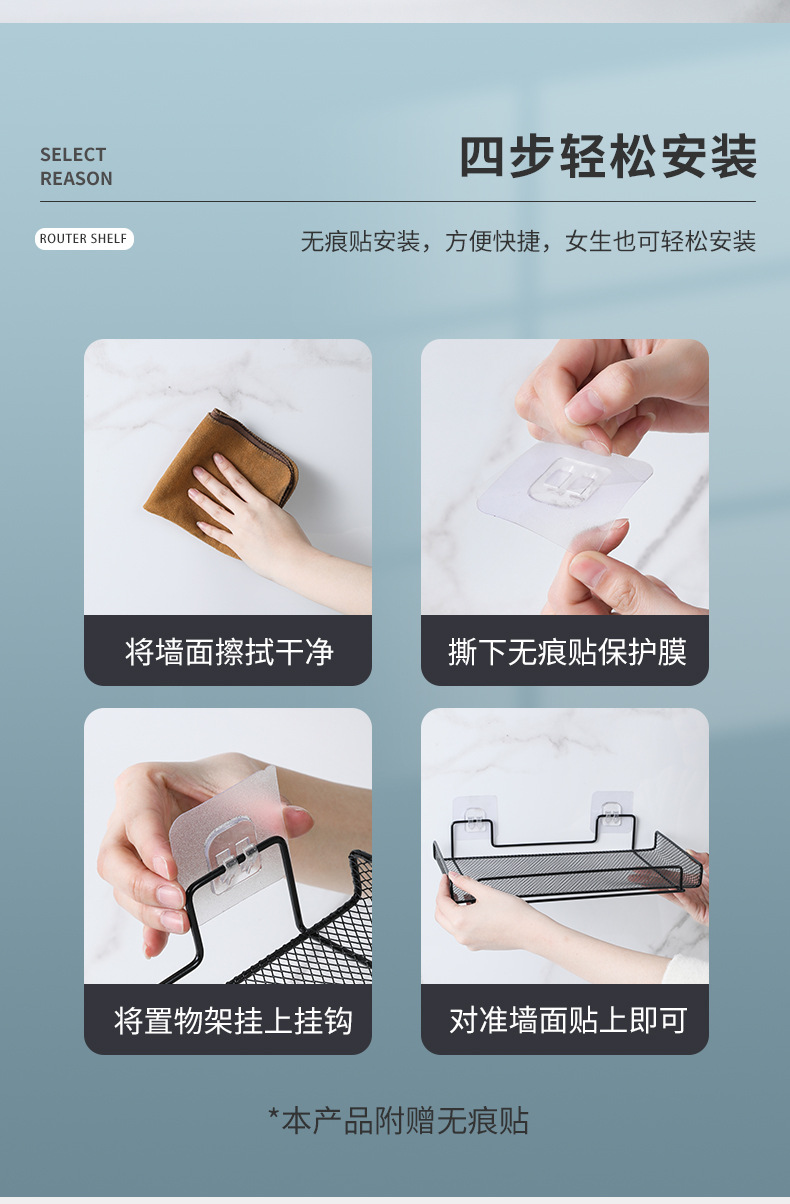 SELECT
REASON

四步轻松安装

ROUTER SHELF

无痕贴安装，方便快捷，女生也可轻松安装

将墙面擦拭干净

撕下无痕贴保护膜

将置物架挂上挂钩

对准墙面贴上即可

*本产品附赠无痕贴