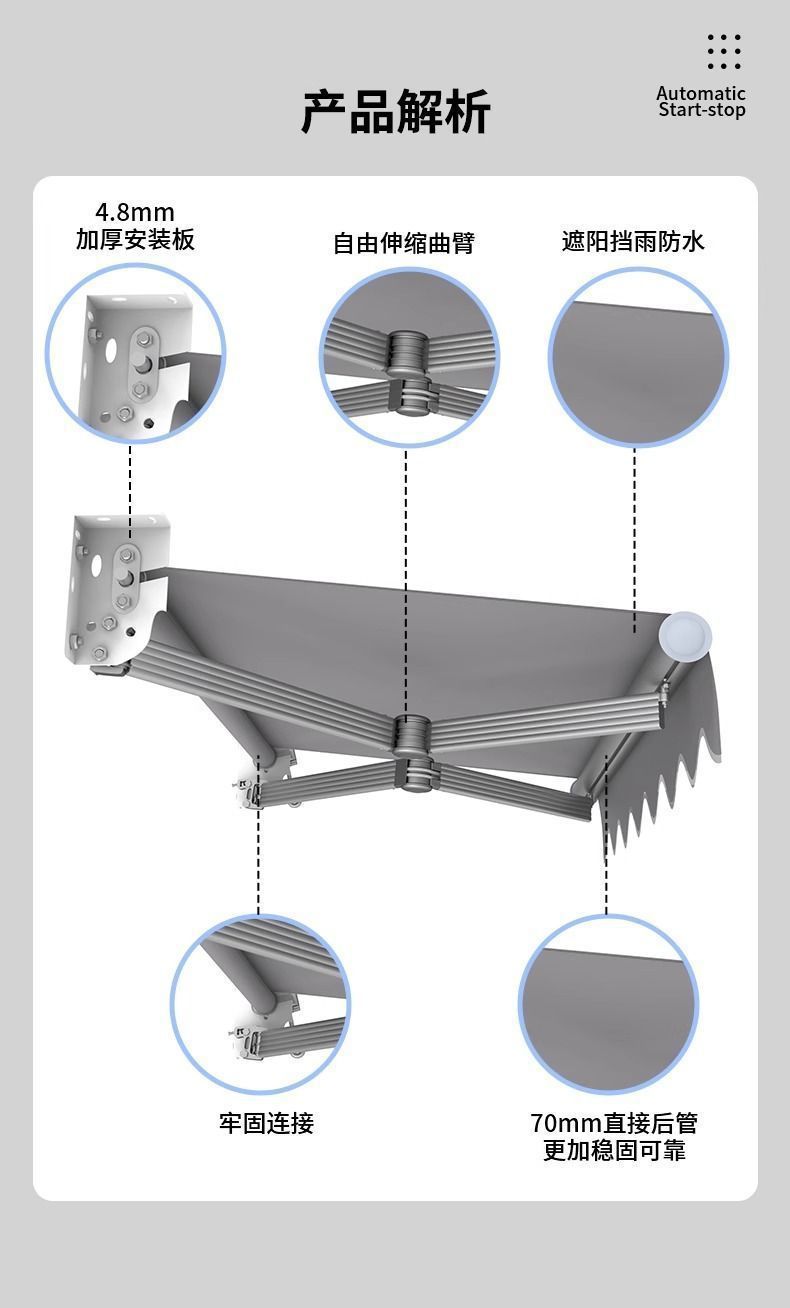 产品解析

Automatic
Start-stop

4.8mm
加厚安装板

自由伸缩曲臂

遮阳挡雨防水

牢固连接

70mm直接后管
更加稳固可靠