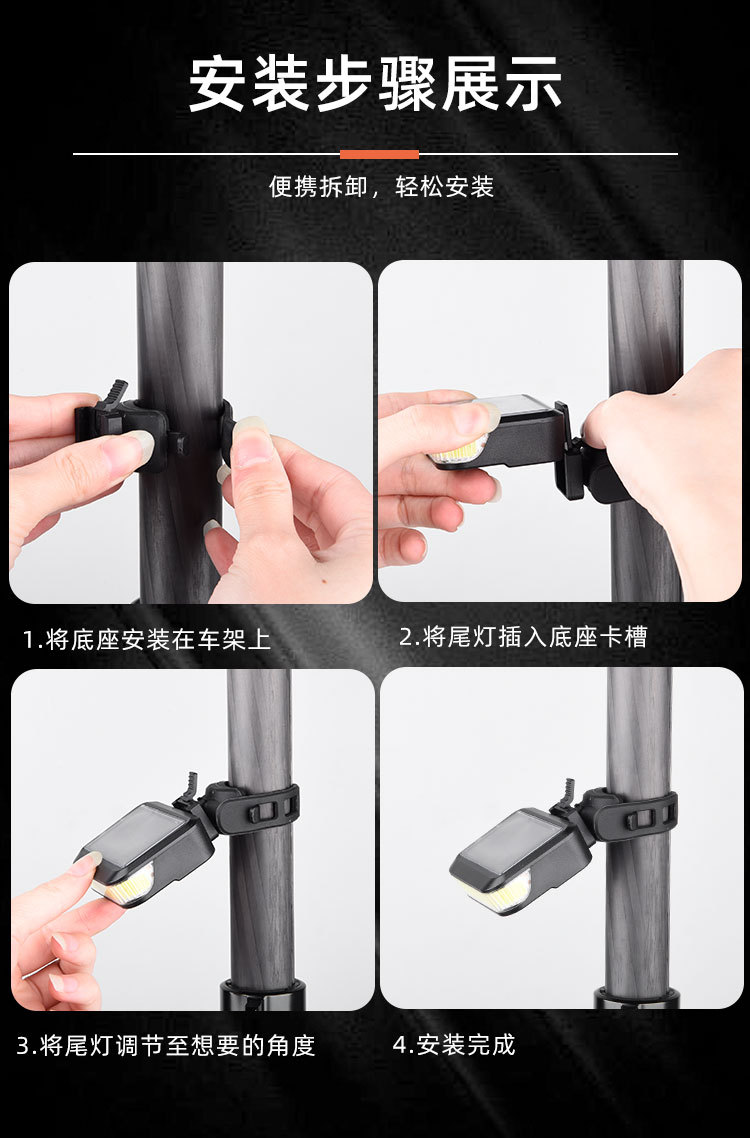 安装步骤展示

便携拆卸，轻松安装

1.将底座安装在车架上

2.将尾灯插入底座卡槽

3.将尾灯调节至想要的角度

4.安装完成