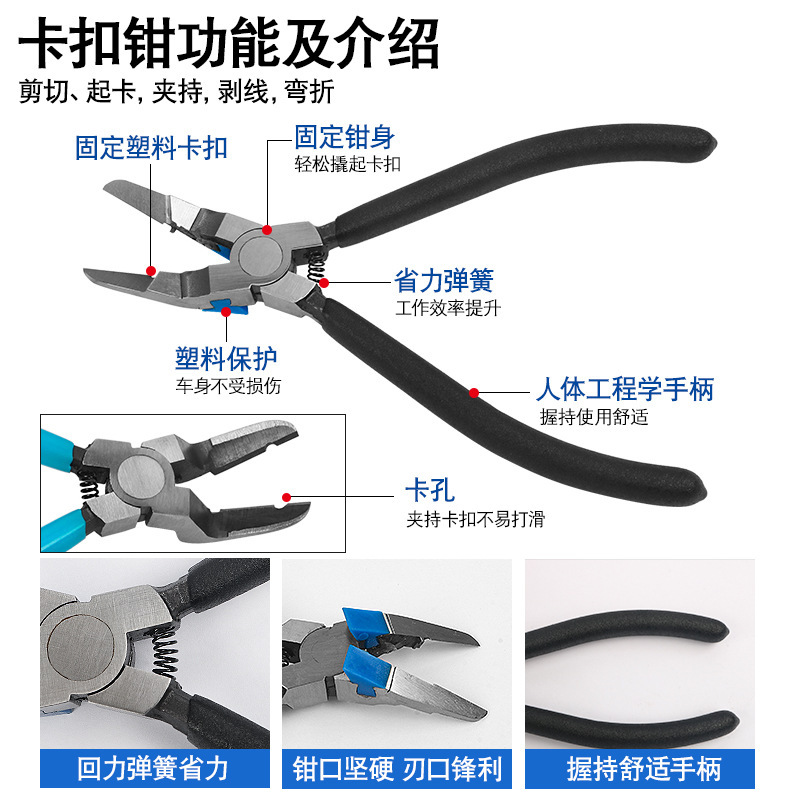 卡扣钳功能及介绍
剪切、起卡, 夹持, 剥线, 弯折

固定塑料卡扣

固定钳身
轻松撬起卡扣

省力弹簧
工作效率提升

塑料保护
车身不受损伤

人体工程学手柄
握持使用舒适

卡孔
夹持卡扣不易打滑

回力弹簧省力

钳口坚硬 刃口锋利

握持舒适手柄