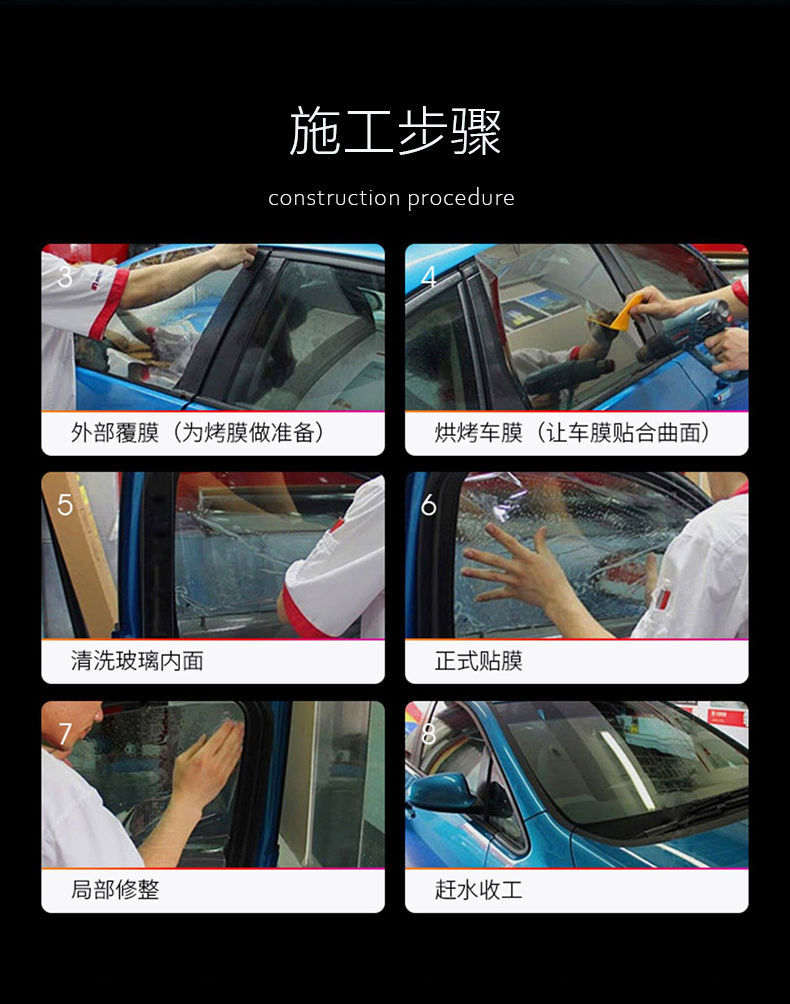 施工步骤

construction procedure

3

外部覆膜（为烤膜做准备）

4

烘烤车膜（让车膜贴合曲面）

5

清洗玻璃内面

6

正式贴膜

7

局部修整

8

赶水收工